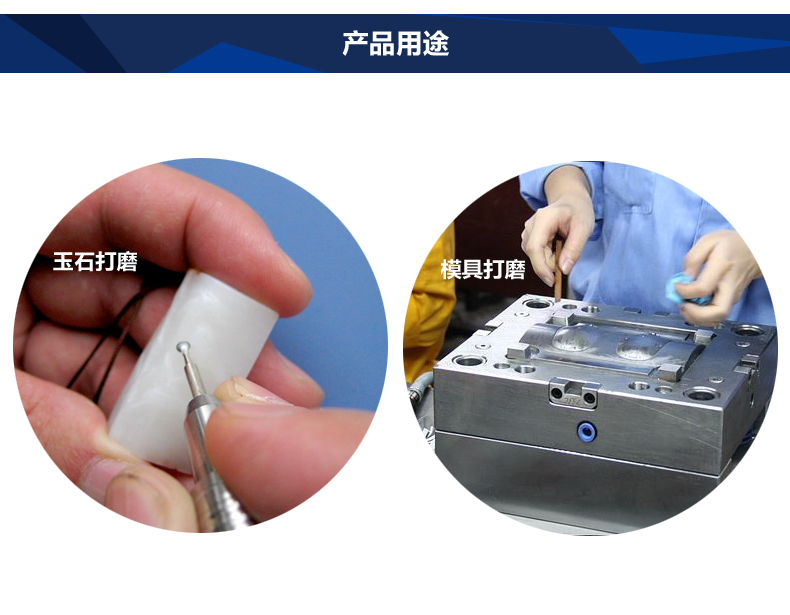 产品用途

玉石打磨

模具打磨