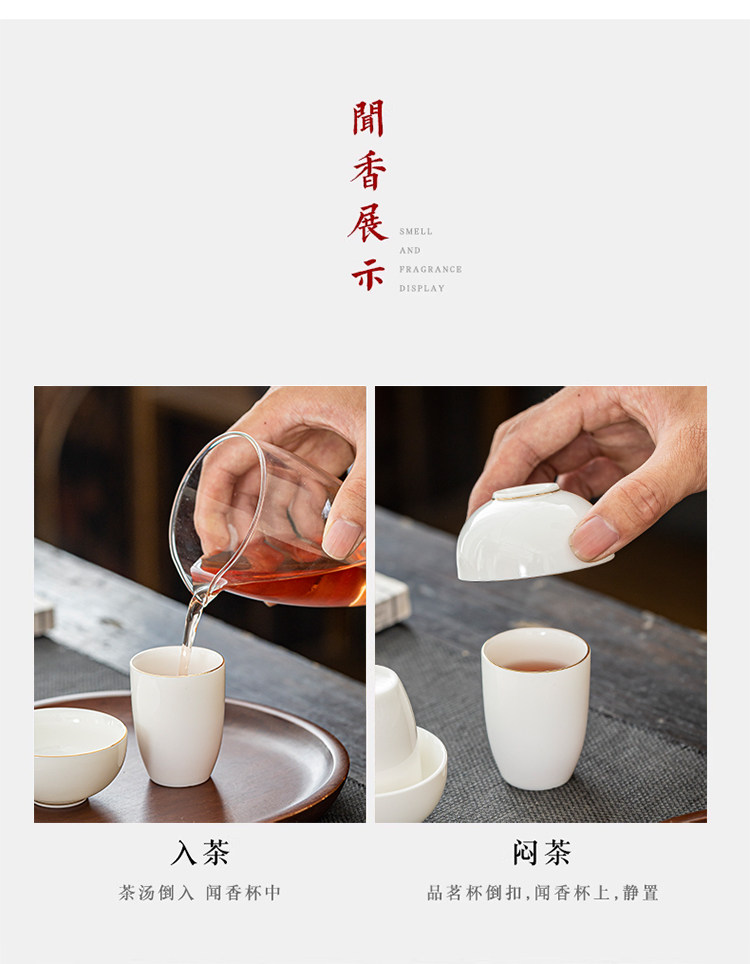 聞香展示

SMELL AND FRAGRANCE DISPLAY

入茶

茶汤倒入 闻香杯中

闷茶

品茗杯倒扣,闻香杯上,静置