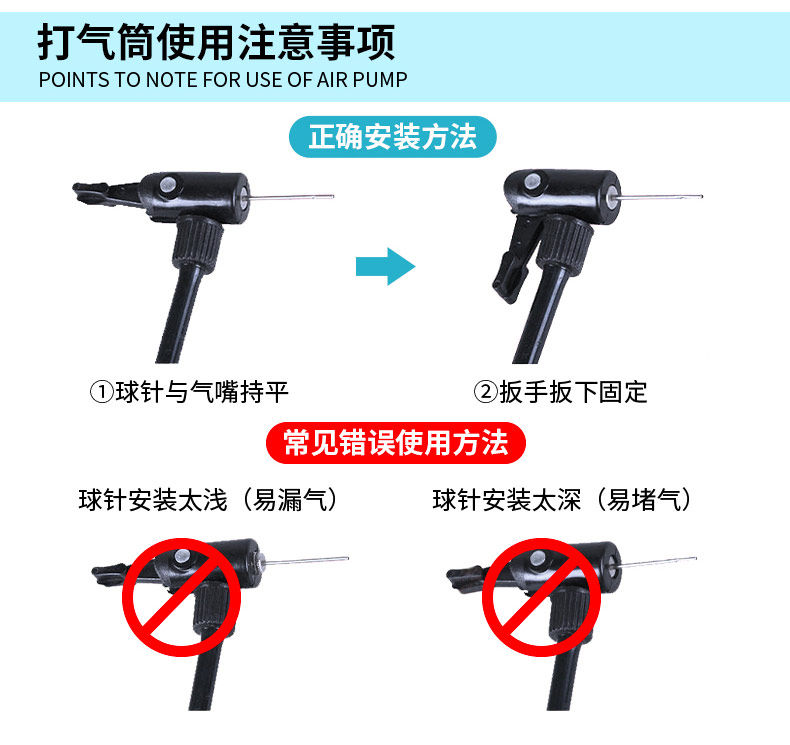 打气筒使用注意事项
POINTS TO NOTE FOR USE OF AIR PUMP

正确安装方法

①球针与气嘴持平

②扳手扳下固定

常见错误使用方法

球针安装太浅（易漏气）

球针安装太深（易堵气）