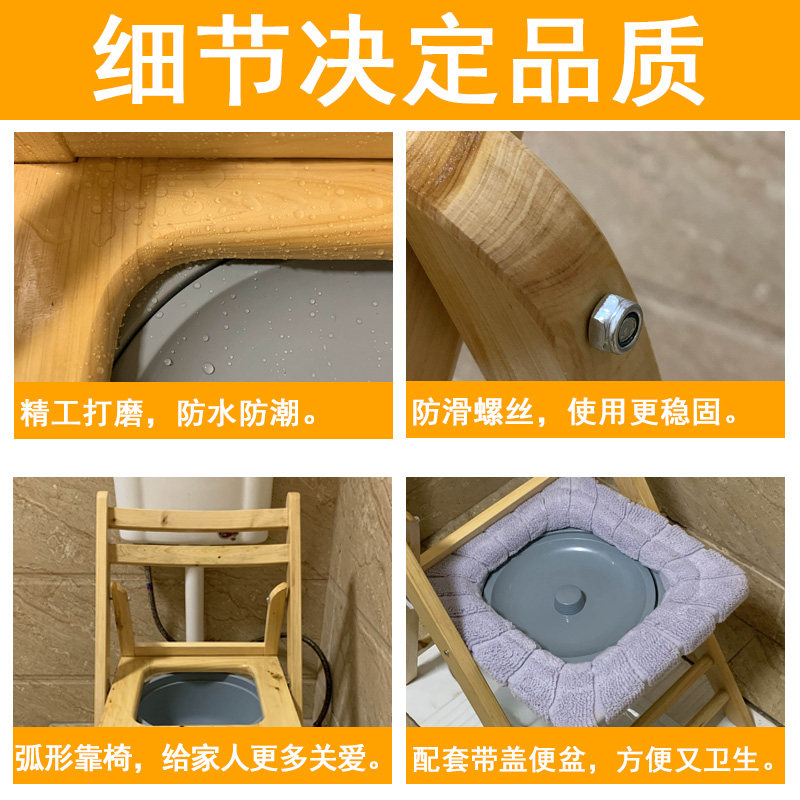 细节决定品质

精工打磨，防水防潮。

防滑螺丝，使用更稳固。

弧形靠椅，给家人更多关爱。

配套带盖便盆，方便又卫生。