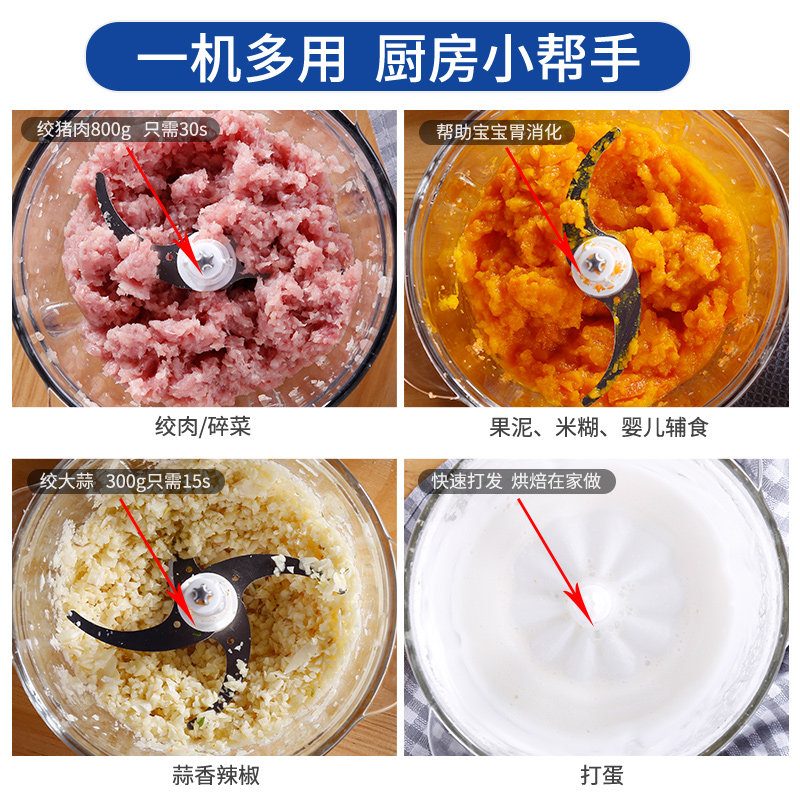 一机多用 厨房小帮手

绞猪肉800g 只需30s

绞肉/碎菜

帮助宝宝胃消化

果泥、米糊、婴儿辅食

绞大蒜 300g只需15s

蒜香辣椒

快速打发 烘焙在家做

打蛋