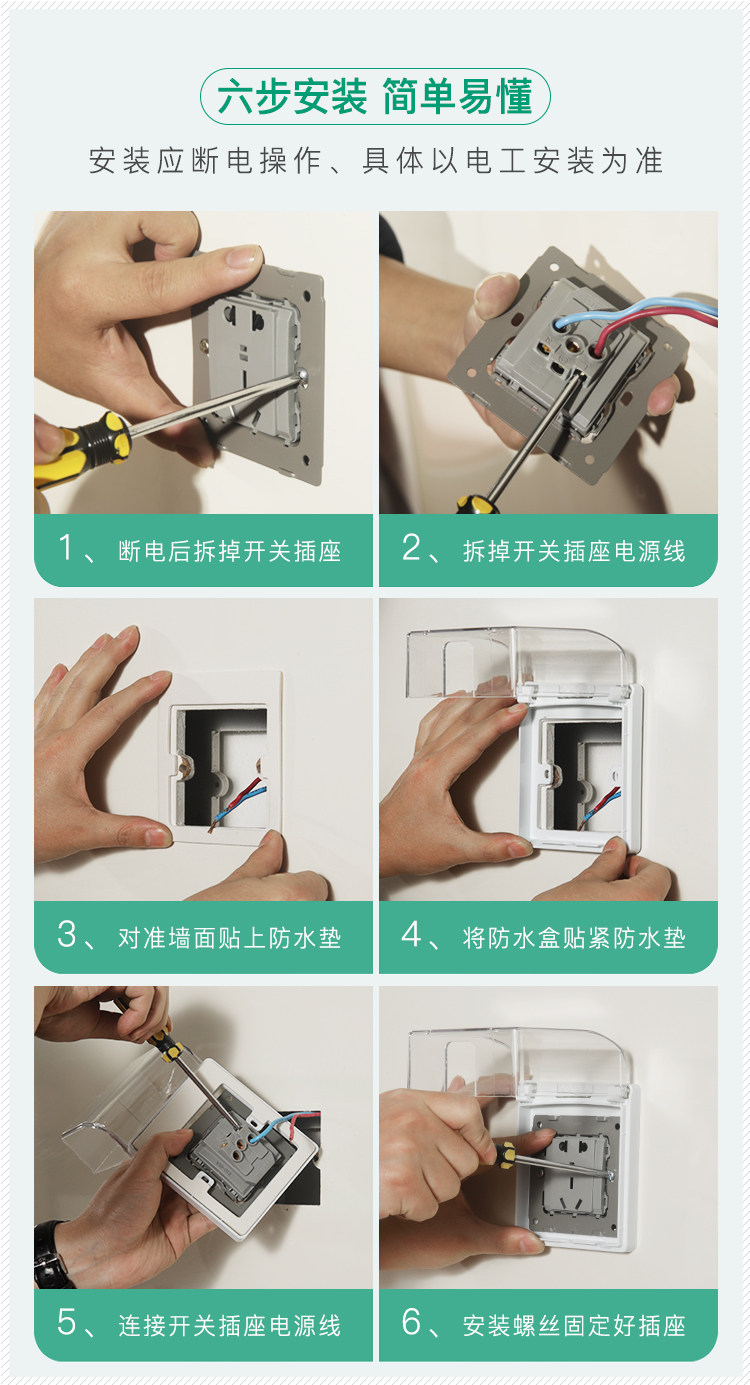 六步安装 简单易懂

安装应断电操作、具体以电工安装为准

1、断电后拆掉开关插座

2、拆掉开关插座电源线

3、对准墙面贴上防水垫

4、将防水盒贴紧防水垫

5、连接开关插座电源线

6、安装螺丝固定好插座