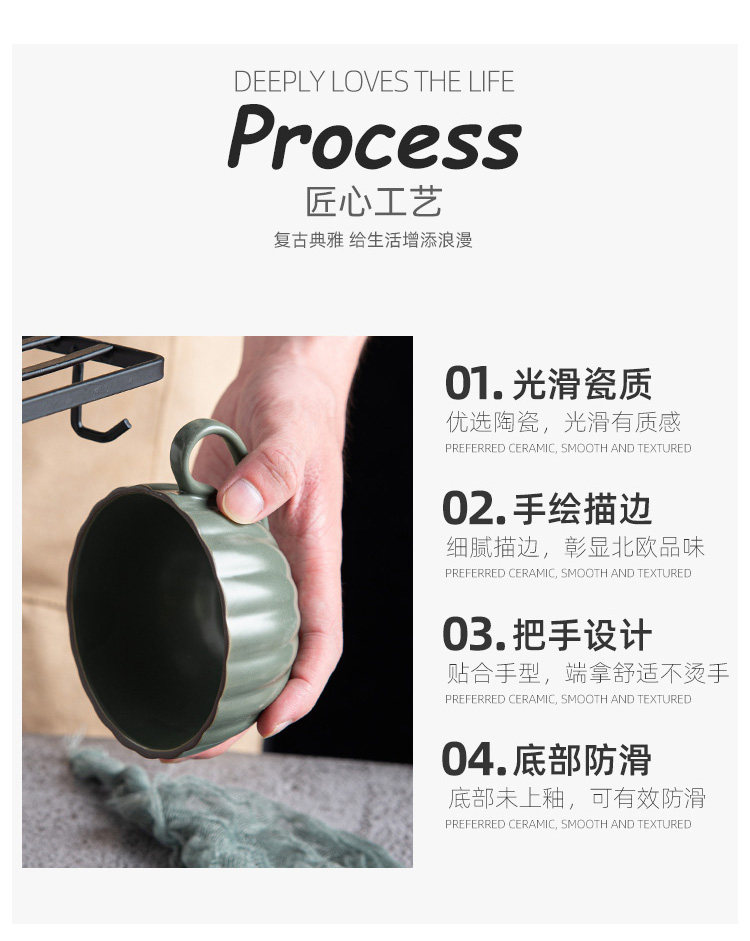 DEEPLY LOVES THE LIFE

Process

匠心工艺

复古典雅 给生活增添浪漫

01. 光滑瓷质

优选陶瓷，光滑有质感

PREFERRED CERAMIC, SMOOTH AND TEXTURED

02. 手绘描边

细腻描边，彰显北欧品味

PREFERRED CERAMIC, SMOOTH AND TEXTURED

03. 把手设计

贴合手型，端拿舒适不烫手

PREFERRED CERAMIC, SMOOTH AND TEXTURED

04. 底部防滑

底部未上釉，可有效防滑

PREFERRED CERAMIC, SMOOTH AND TEXTURED