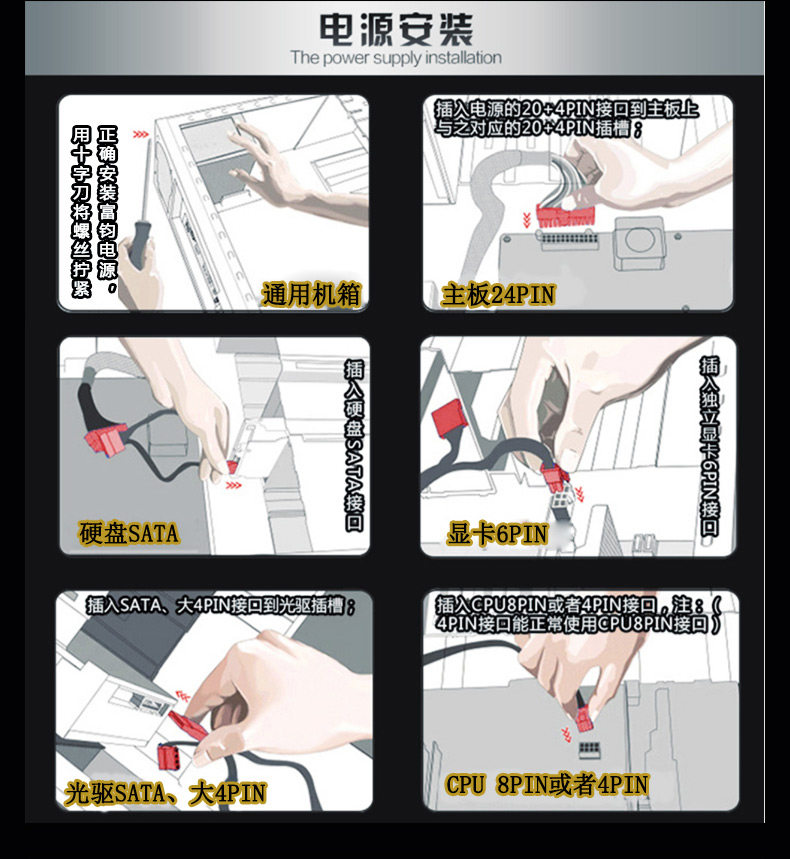 电源安装
The power supply installation

正确安装富钧电源，用十字刀将螺丝拧紧

通用机箱

插入电源的20+4PIN接口到主板上与之对应的20+4PIN插槽；

主板24PIN

插入硬盘SATA接口

硬盘SATA

插入独立显卡6PIN接口

显卡6PIN

插入SATA、大4PIN接口到光驱插槽；

光驱SATA、大4PIN

插入CPU8PIN或者4PIN接口，注：（4PIN接口能正常使用CPU8PIN接口）

CPU 8PIN或者4PIN