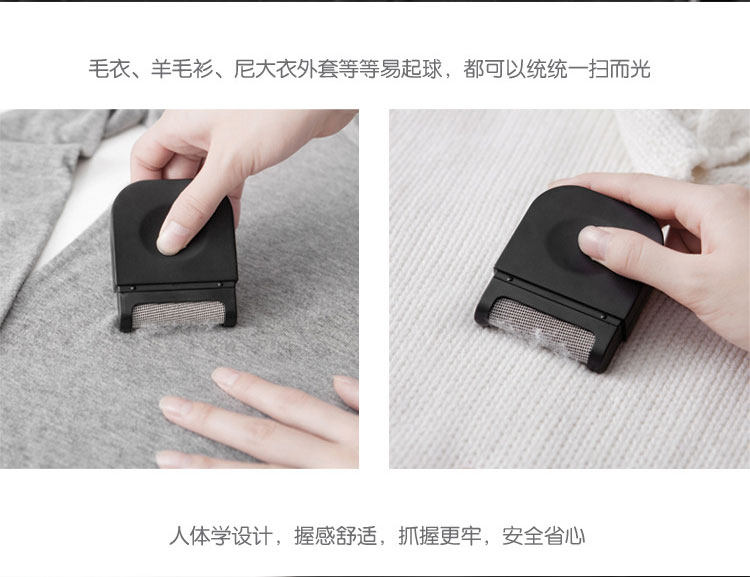 毛衣、羊毛衫、尼大衣外套等等易起球，都可以统统一扫而光

人体学设计，握感舒适，抓握更牢，安全省心