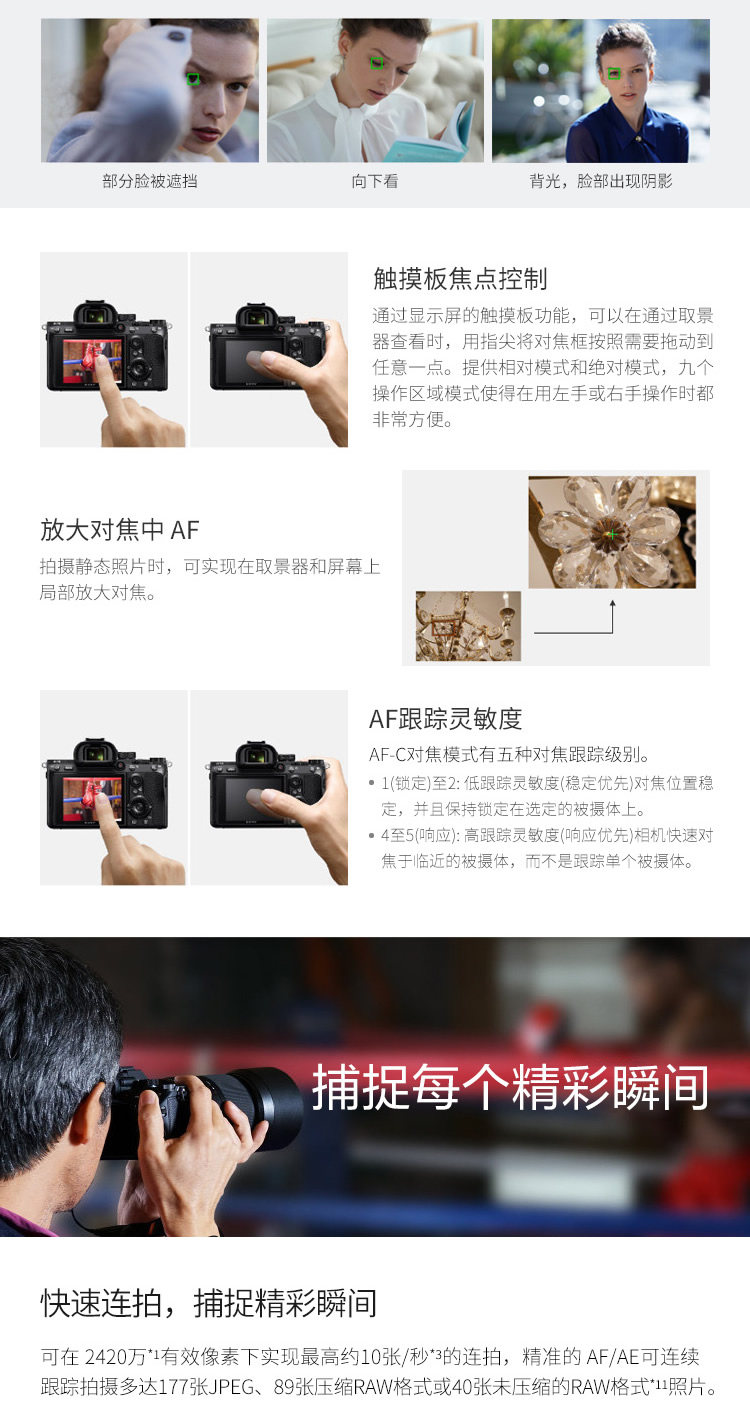 部分脸被遮挡

向下看

背光，脸部出现阴影

触摸板焦点控制

通过显示屏的触摸板功能，可以在通过取景器查看时，用指尖将对焦框按照需要拖动到任意一点。提供相对模式和绝对模式，九个操作区域模式使得在用左手或右手操作时都非常方便。

放大对焦中 AF

拍摄静态照片时，可实现在取景器和屏幕上局部放大对焦。

AF跟踪灵敏度

AF-C对焦模式有五种对焦跟踪级别。

• 1(锁定)至2: 低跟踪灵敏度(稳定优先)对焦位置稳定，并且保持锁定在选定的被摄体上。

• 4至5(响应): 高跟踪灵敏度(响应优先)相机快速对焦于临近的被摄体，而不是跟踪单个被摄体。

捕捉每个精彩瞬间

快速连拍，捕捉精彩瞬间

可在 2420万$^{*1}$有效像素下实现最高约10张/秒$^{*3}$的连拍，精准的 AF/AE可连续跟踪拍摄多达177张JPEG、89张压缩RAW格式或40张未压缩的RAW格式$^{*11}$照片。