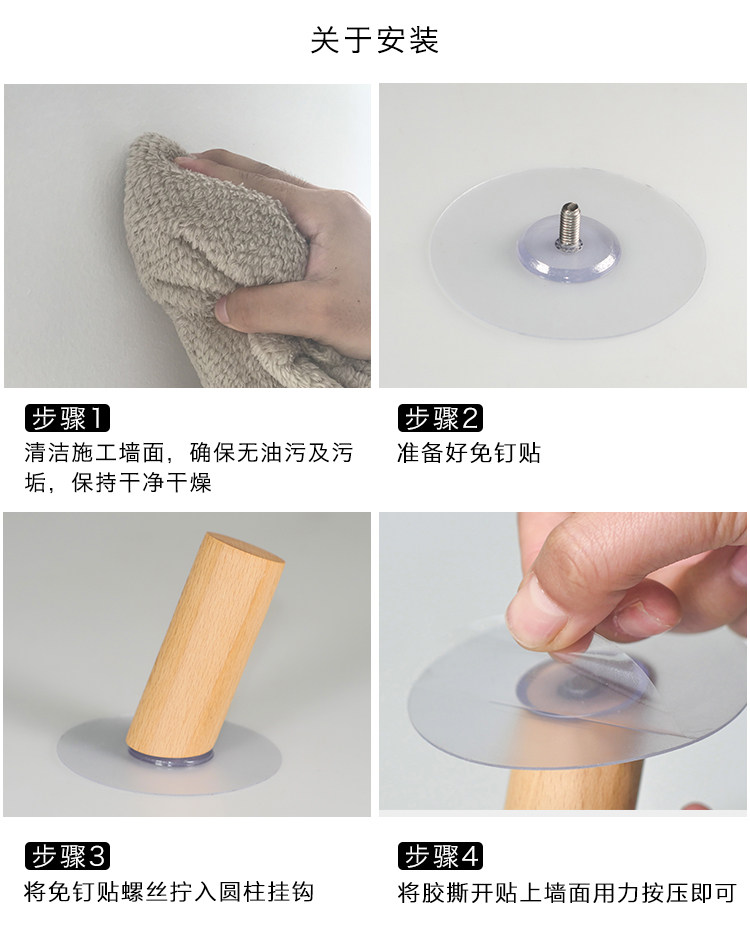 关于安装

步骤1
清洁施工墙面，确保无油污及污垢，保持干净干燥

步骤2
准备好免钉贴

步骤3
将免钉贴螺丝拧入圆柱挂钩

步骤4
将胶撕开贴上墙面用力按压即可