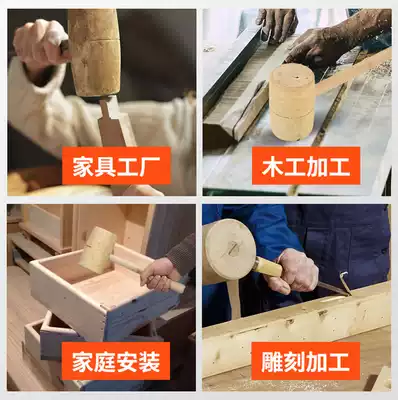 家具工厂

木工加工

家庭安装

雕刻加工