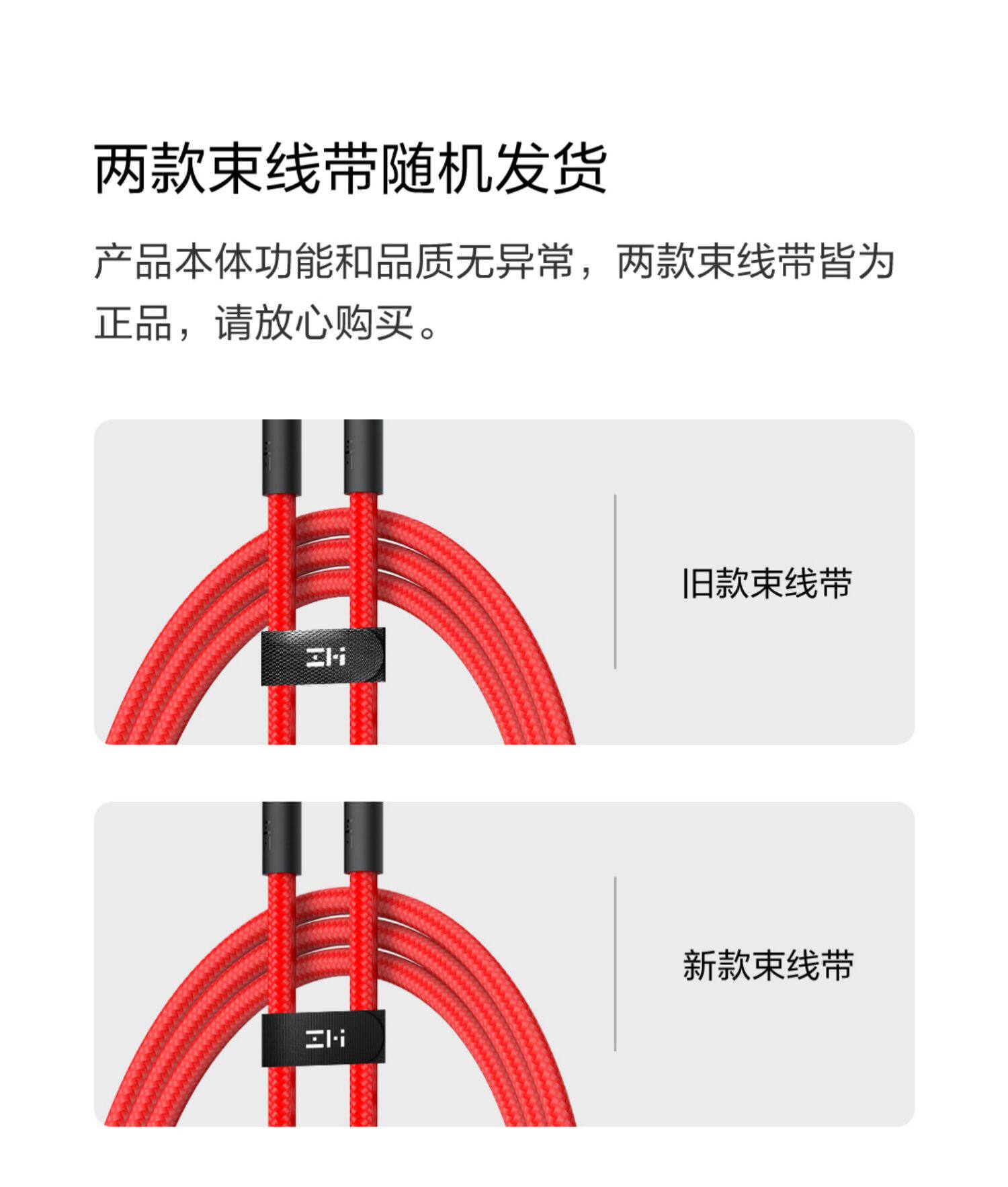 两款束线带随机发货

产品本体功能和品质无异常，两款束线带皆为正品，请放心购买。

ZMI

旧款束线带

ZMI

新款束线带