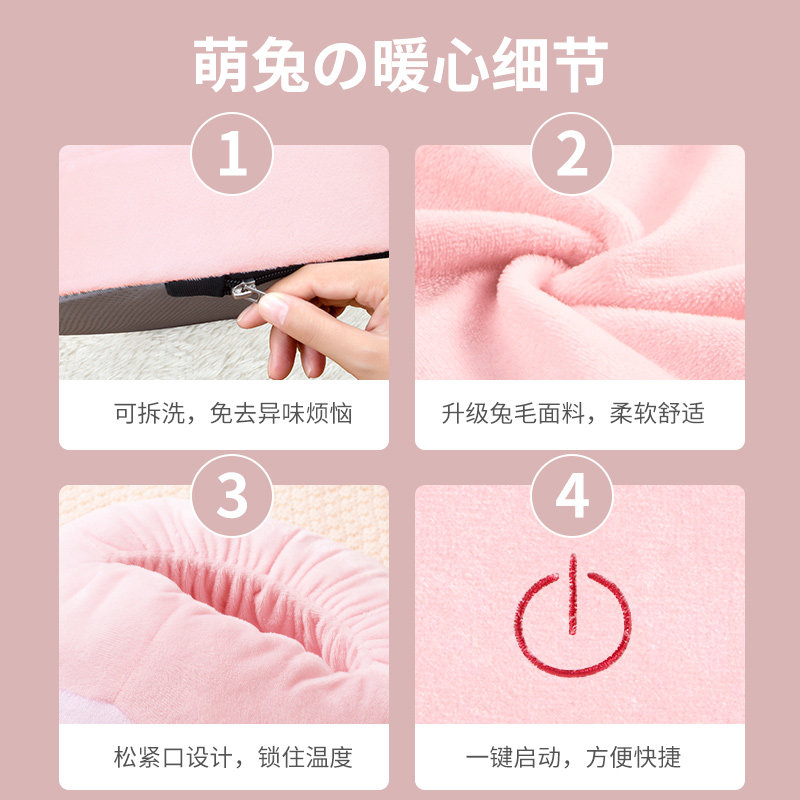 萌兔の暖心细节

1

可拆洗，免去异味烦恼

2

升级兔毛面料，柔软舒适

3

松紧口设计，锁住温度

4

一键启动，方便快捷