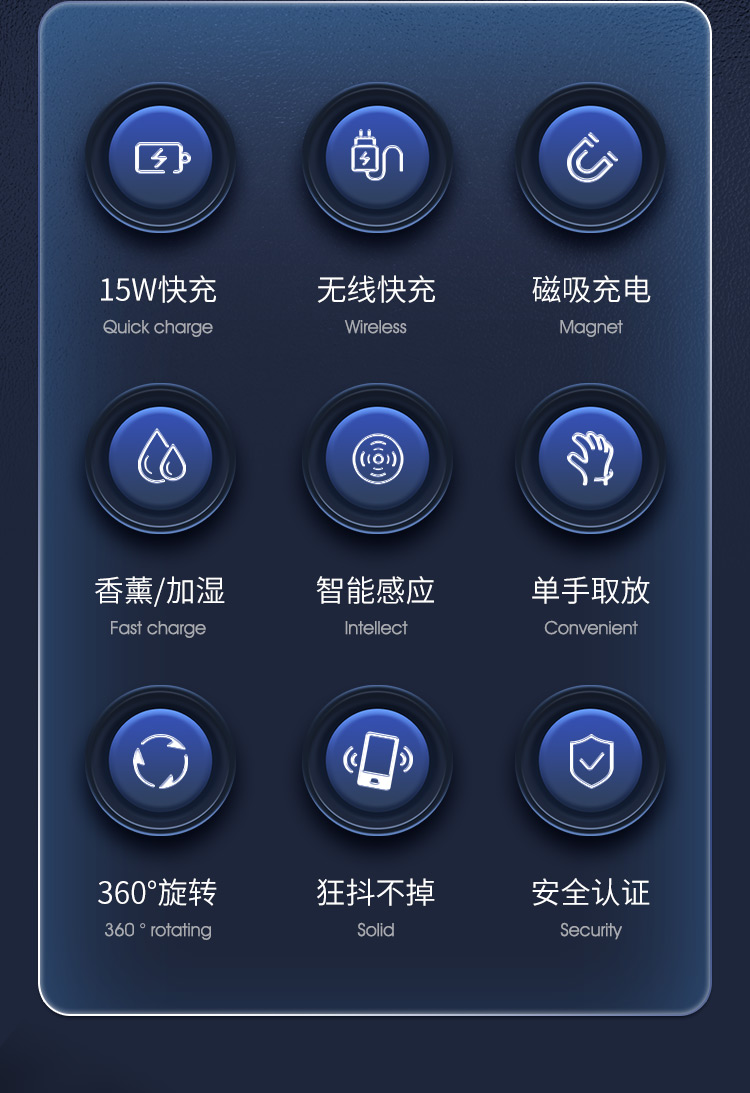 15W快充
Quick charge

无线快充
Wireless

磁吸充电
Magnet

香薰/加湿
Fast charge

智能感应
Intellect

单手取放
Convenient

360°旋转
360 ° rotating

狂抖不掉
Solid

安全认证
Security