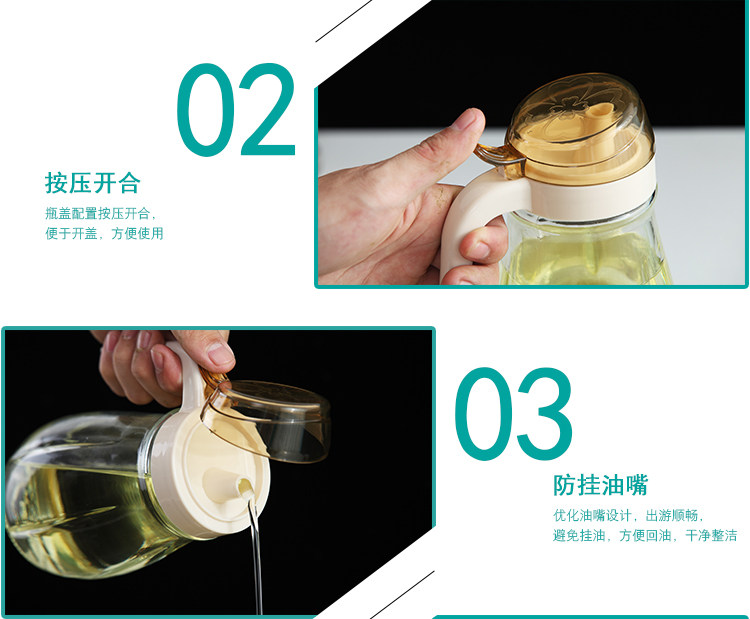 02

按压开合

瓶盖配置按压开合，
便于开盖，方便使用

03

防挂油嘴

优化油嘴设计，出游顺畅，
避免挂油，方便回油，干净整洁