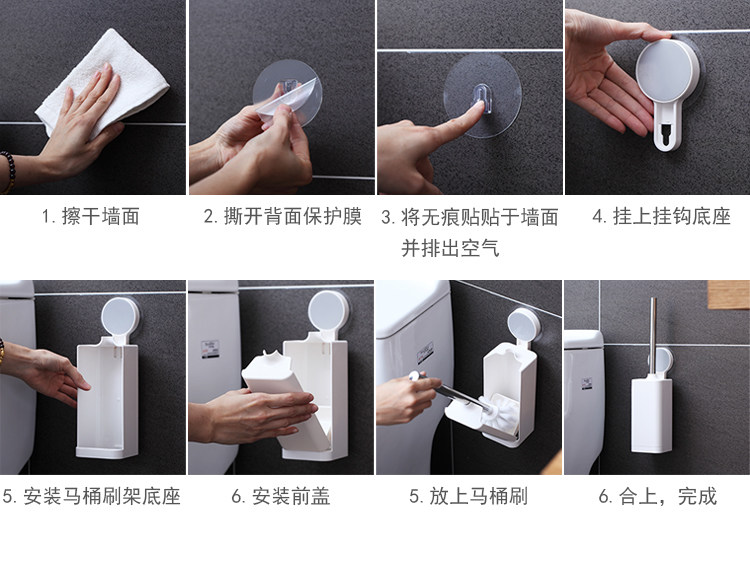 1. 擦干墙面

2. 撕开背面保护膜

3. 将无痕贴贴于墙面并排出空气

4. 挂上挂钩底座

5. 安装马桶刷架底座

6. 安装前盖

5. 放上马桶刷

6. 合上，完成