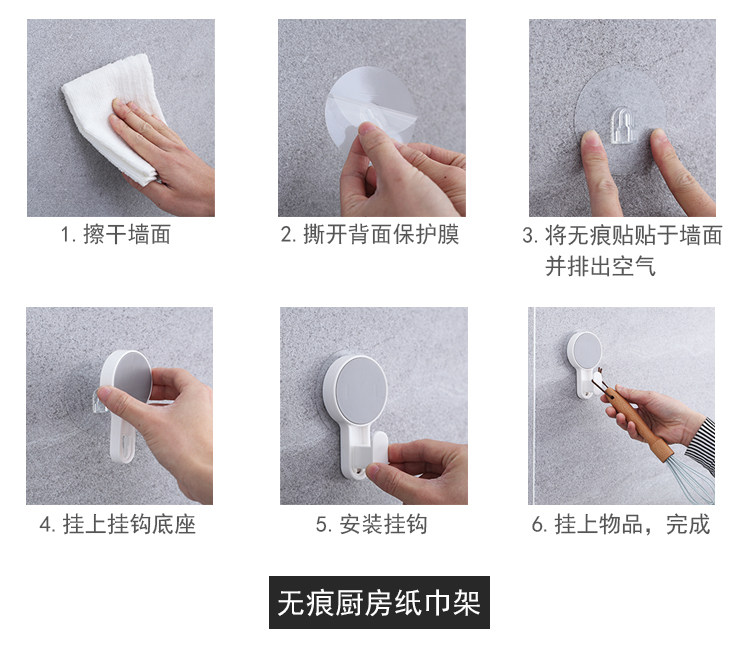 1. 擦干墙面

2. 撕开背面保护膜

3. 将无痕贴贴于墙面并排出空气

4. 挂上挂钩底座

5. 安装挂钩

6. 挂上物品，完成

无痕厨房纸巾架