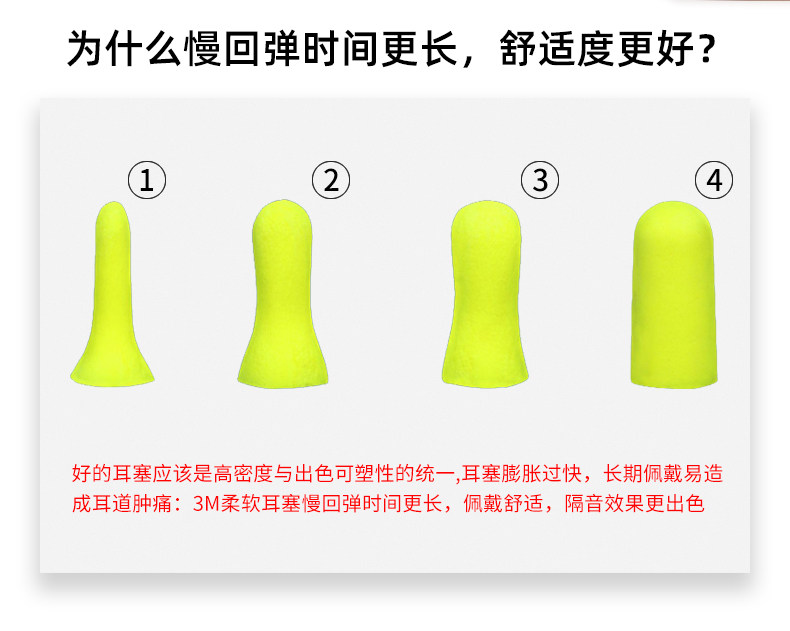 为什么慢回弹时间更长，舒适度更好？

①
②
③
④

好的耳塞应该是高密度与出色可塑性的统一,耳塞膨胀过快，长期佩戴易造成耳道肿痛：3M柔软耳塞慢回弹时间更长，佩戴舒适，隔音效果更出色