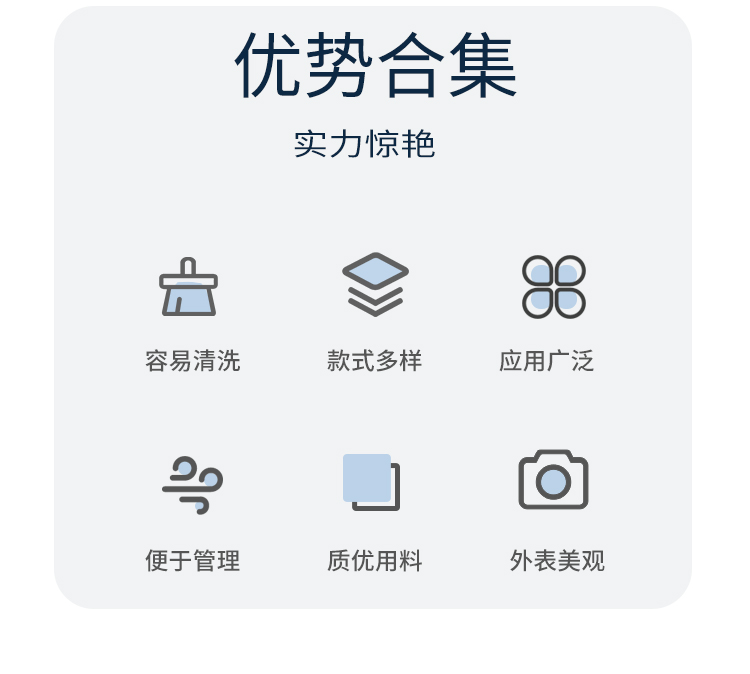 优势合集

实力惊艳

容易清洗 款式多样 应用广泛

便于管理 质优用料 外表美观