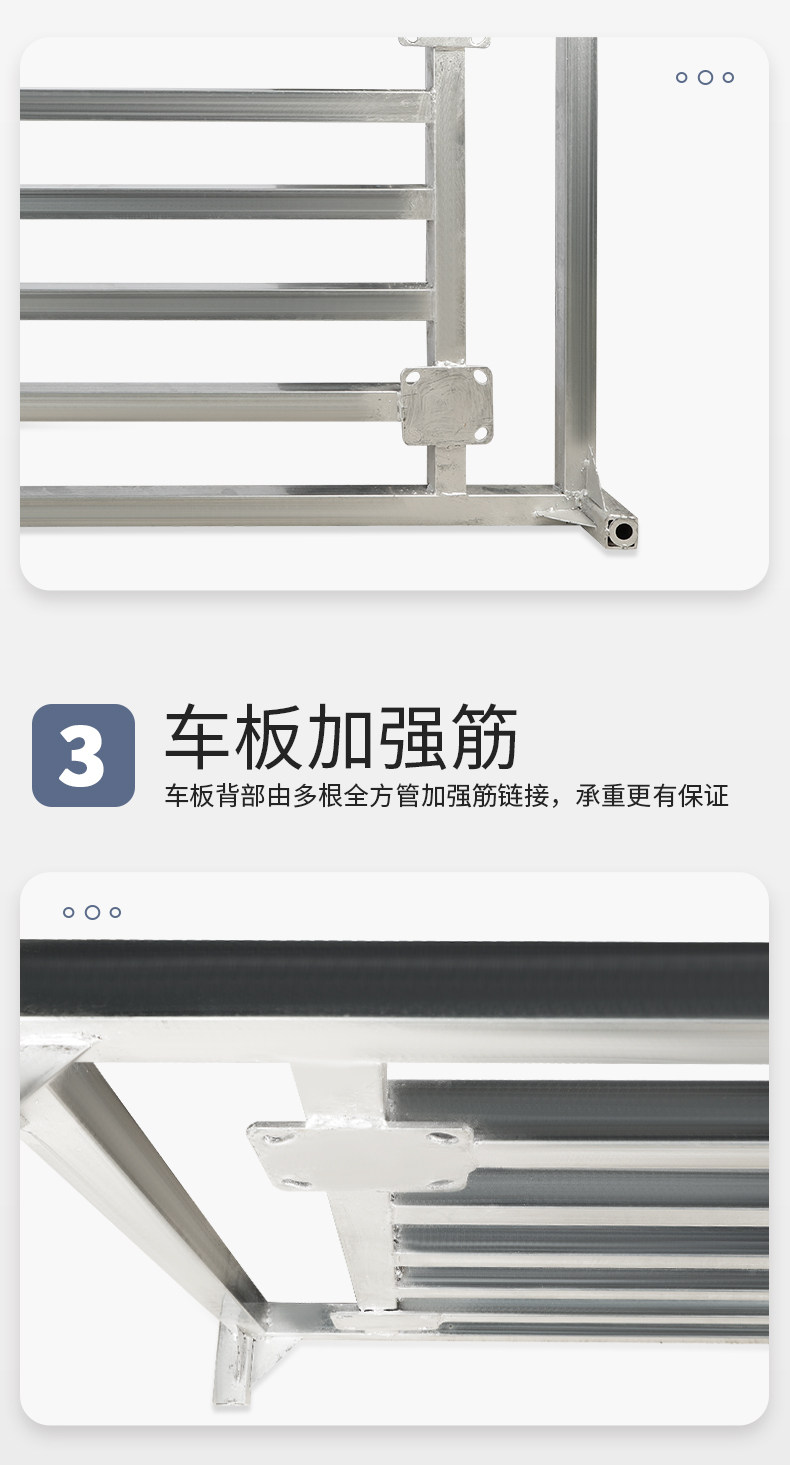 3 车板加强筋

车板背部由多根全方管加强筋链接，承重更有保证