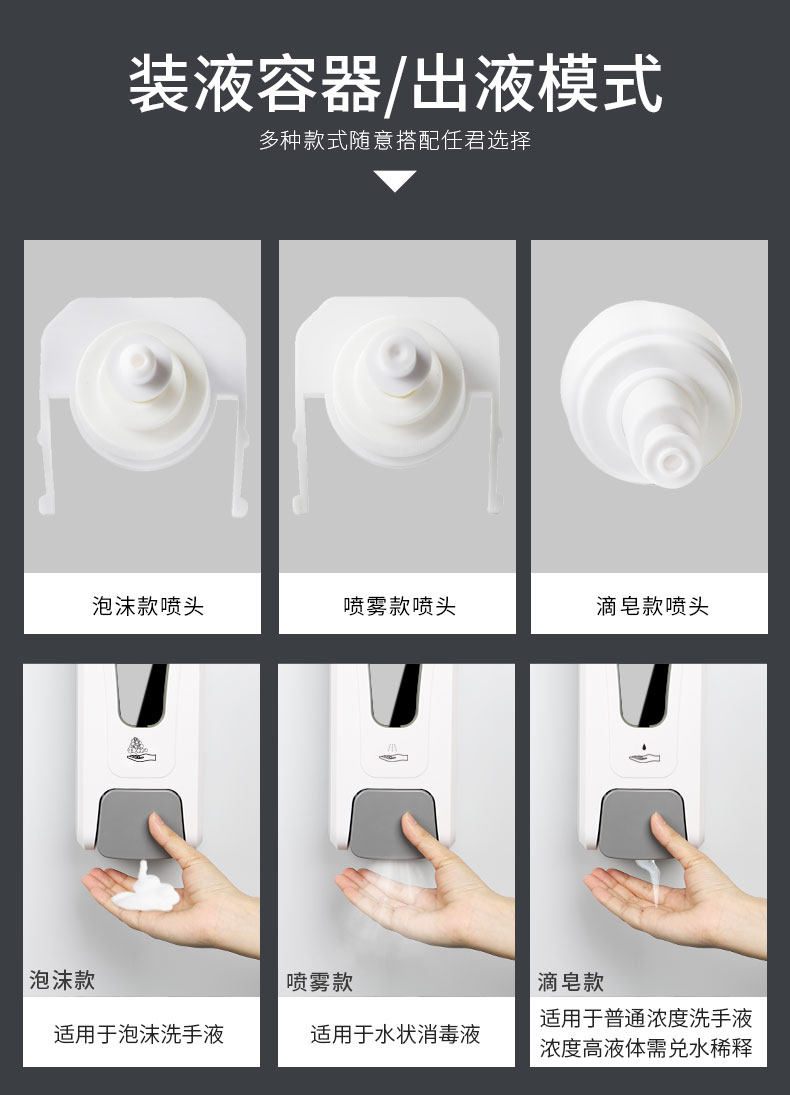 装液容器/出液模式

多种款式随意搭配任君选择

泡沫款喷头

喷雾款喷头

滴皂款喷头

泡沫款

适用于泡沫洗手液

喷雾款

适用于水状消毒液

滴皂款

适用于普通浓度洗手液
浓度高液体需兑水稀释