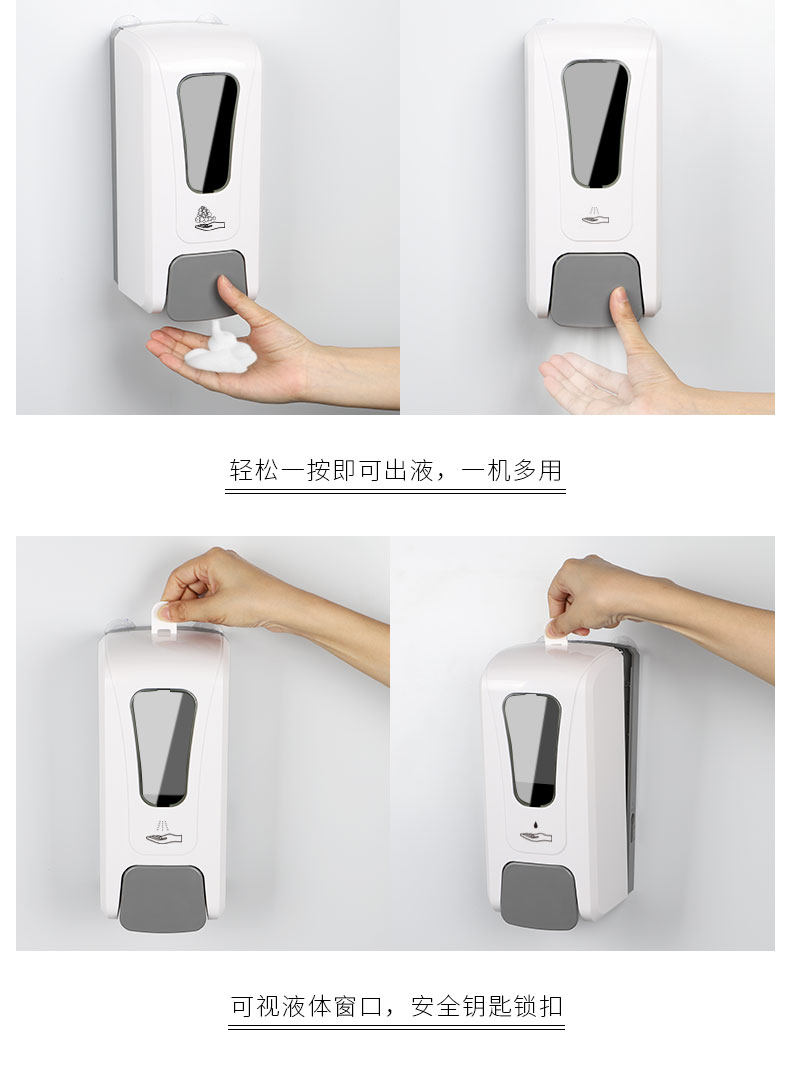 轻松一按即可出液，一机多用

可视液体窗口，安全钥匙锁扣