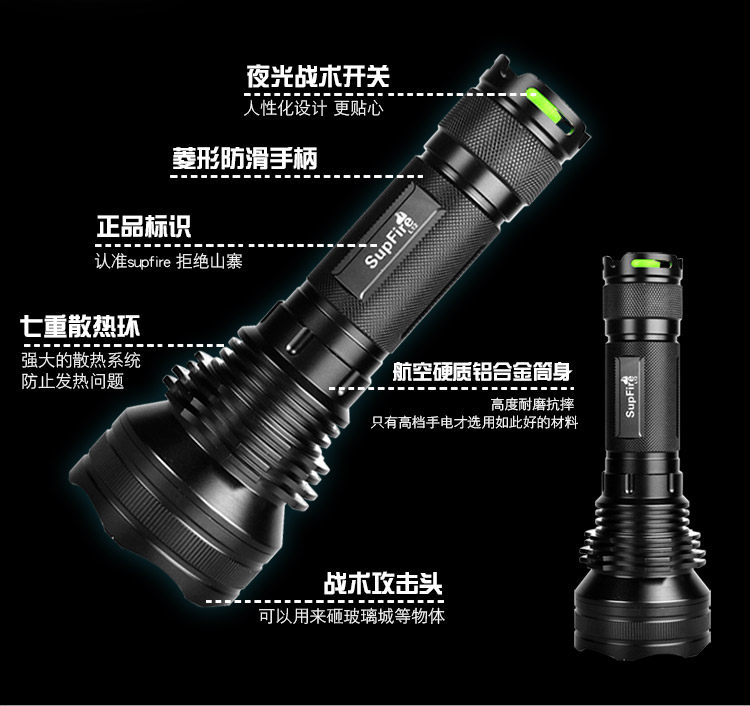 夜光战术开关
人性化设计 更贴心

菱形防滑手柄

正品标识
认准supfire 拒绝山寨

七重散热环
强大的散热系统
防止发热问题

SupFire

航空硬质铝合金筒身
高度耐磨抗摔
只有高档手电才选用如此好的材料

SupFire

战术攻击头
可以用来砸玻璃城等物体