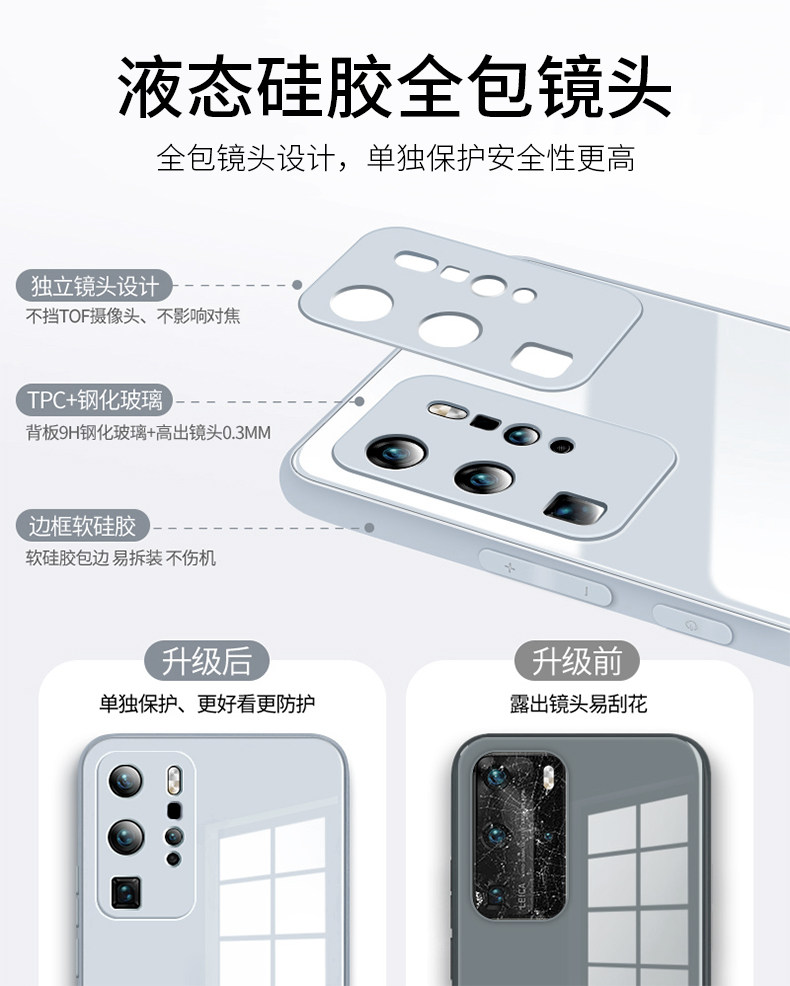 液态硅胶全包镜头

全包镜头设计，单独保护安全性更高

独立镜头设计
不挡TOF摄像头、不影响对焦

TPC+钢化玻璃
背板9H钢化玻璃+高出镜头0.3MM

边框软硅胶
软硅胶包边 易拆装 不伤机

升级后
单独保护、更好看更防护

升级前
露出镜头易刮花

LEICA