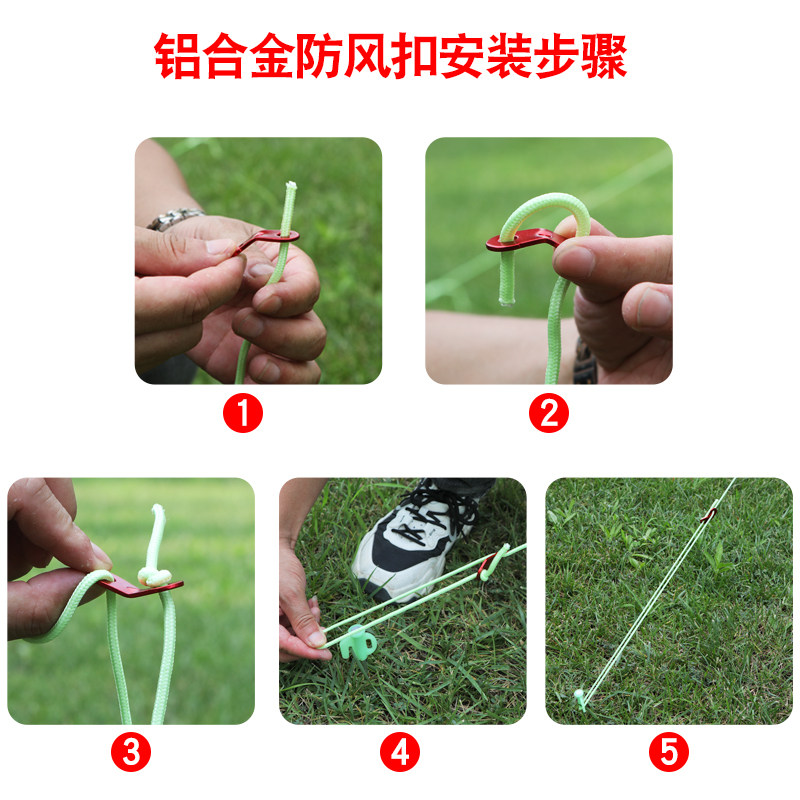 铝合金防风扣安装步骤

1

2

3

4

5