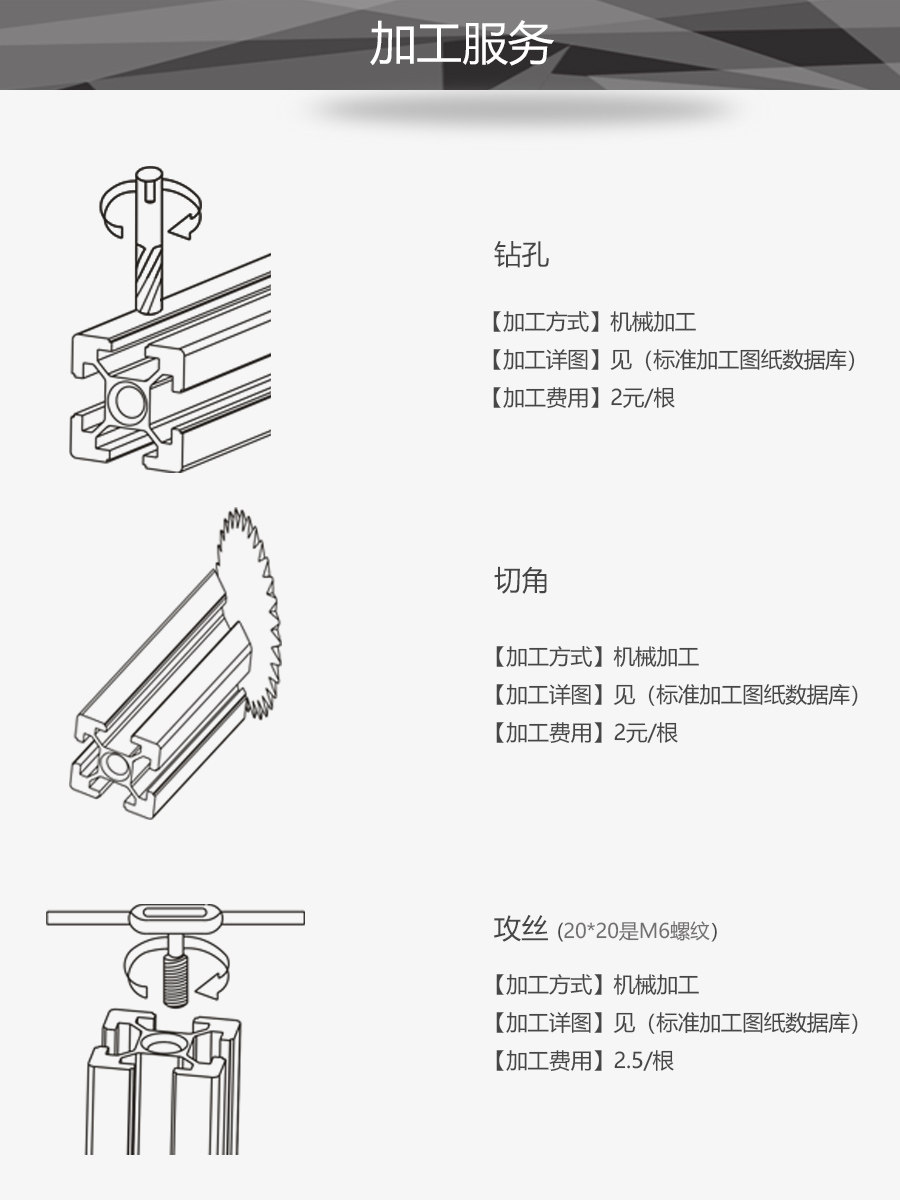 加工服务

钻孔

【加工方式】机械加工
【加工详图】见（标准加工图纸数据库）
【加工费用】2元/根

切角

【加工方式】机械加工
【加工详图】见（标准加工图纸数据库）
【加工费用】2元/根

攻丝 (20*20是M6螺纹)

【加工方式】机械加工
【加工详图】见（标准加工图纸数据库）
【加工费用】2.5/根