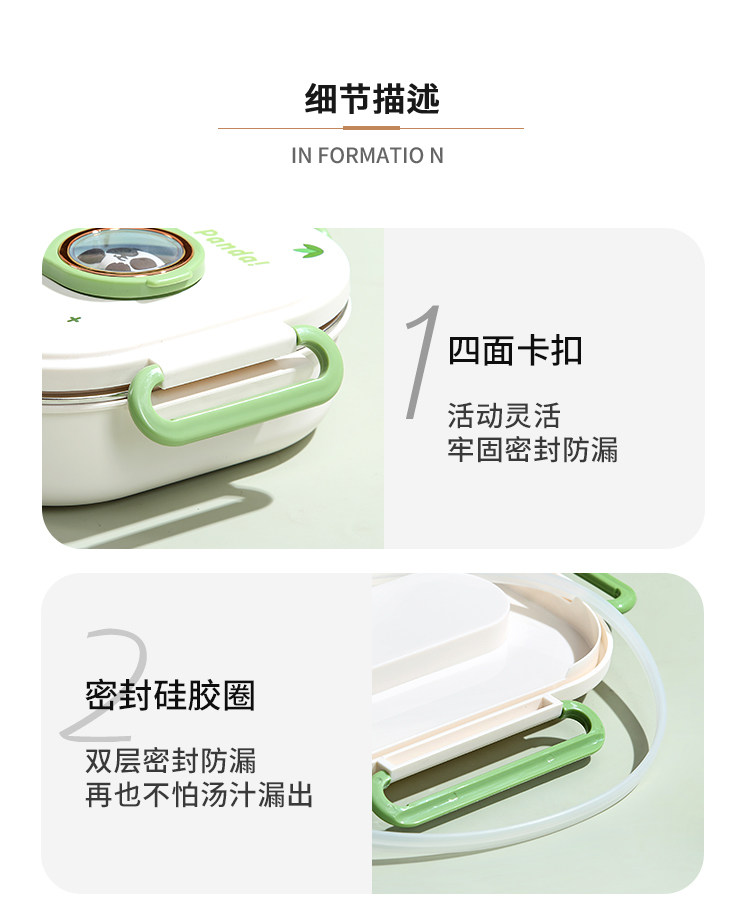 细节描述

IN FORMATIO N

Panda!

1

四面卡扣

活动灵活
牢固密封防漏

2

密封硅胶圈

双层密封防漏
再也不怕汤汁漏出