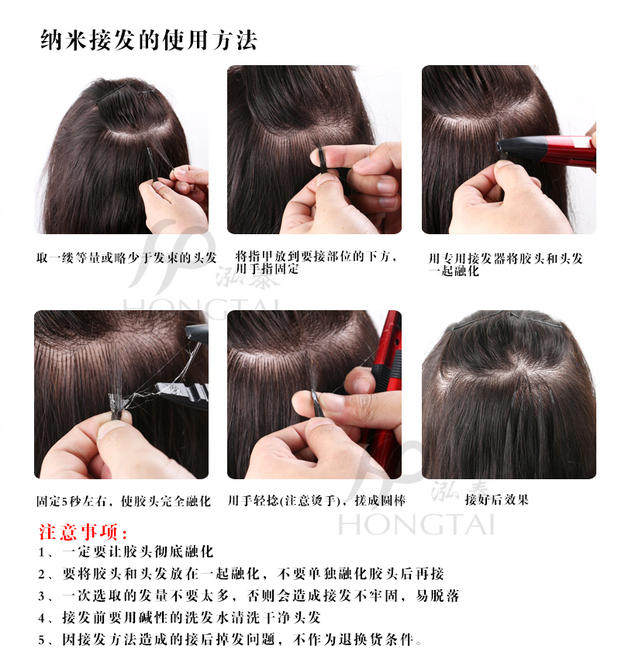 纳米接发的使用方法

取一缕等量或略少于发束的头发

将指甲放到要接部位的下方，用手指固定

用专用接发器将胶头和头发一起融化

泓泰
HONGTAI

固定5秒左右，使胶头完全融化

用手轻捻(注意烫手)，搓成圆棒

接好后效果

泓泰
HONGTAI

注意事项：
1、一定要让胶头彻底融化
2、要将胶头和头发放在一起融化，不要单独融化胶头后再接
3、一次选取的发量不要太多，否则会造成接发不牢固，易脱落
4、接发前要用碱性的洗发水清洗干净头发
5、因接发方法造成的接后掉发问题，不作为退换货条件。