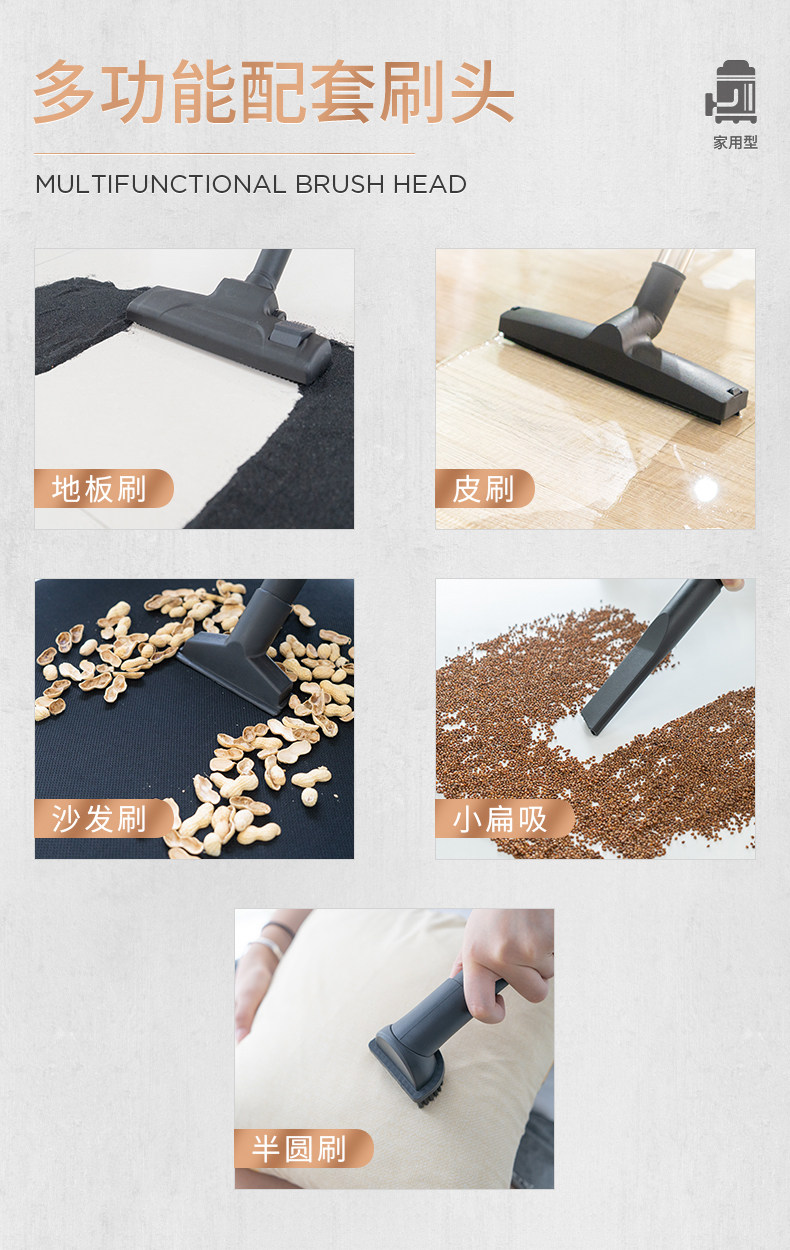 多功能配套刷头

家用型

MULTIFUNCTIONAL BRUSH HEAD

地板刷

皮刷

沙发刷

小扁吸

半圆刷