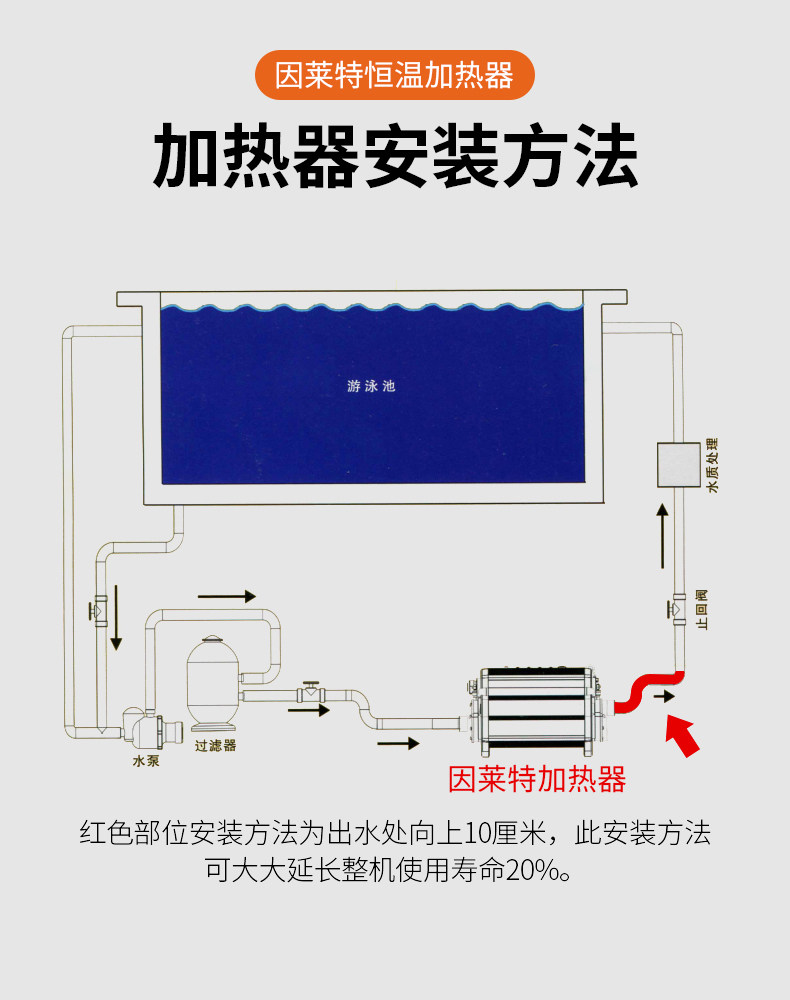 因莱特恒温加热器

加热器安装方法

游泳池

水质处理

止回阀

水泵

过滤器

因莱特加热器

红色部位安装方法为出水处向上10厘米，此安装方法可大大延长整机使用寿命20%。