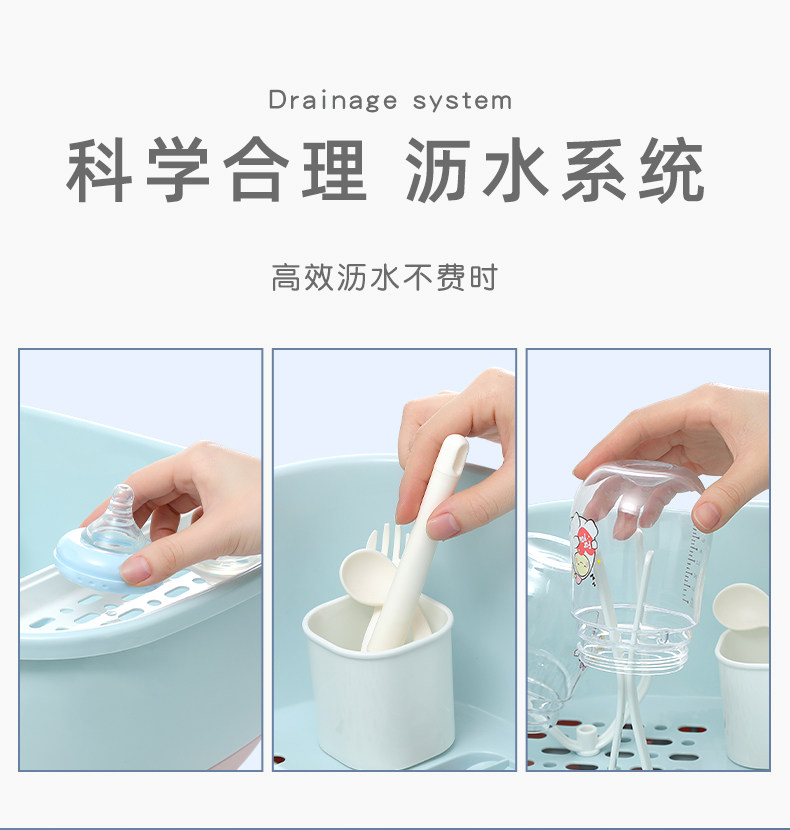 Drainage system

科学合理 沥水系统

高效沥水不费时