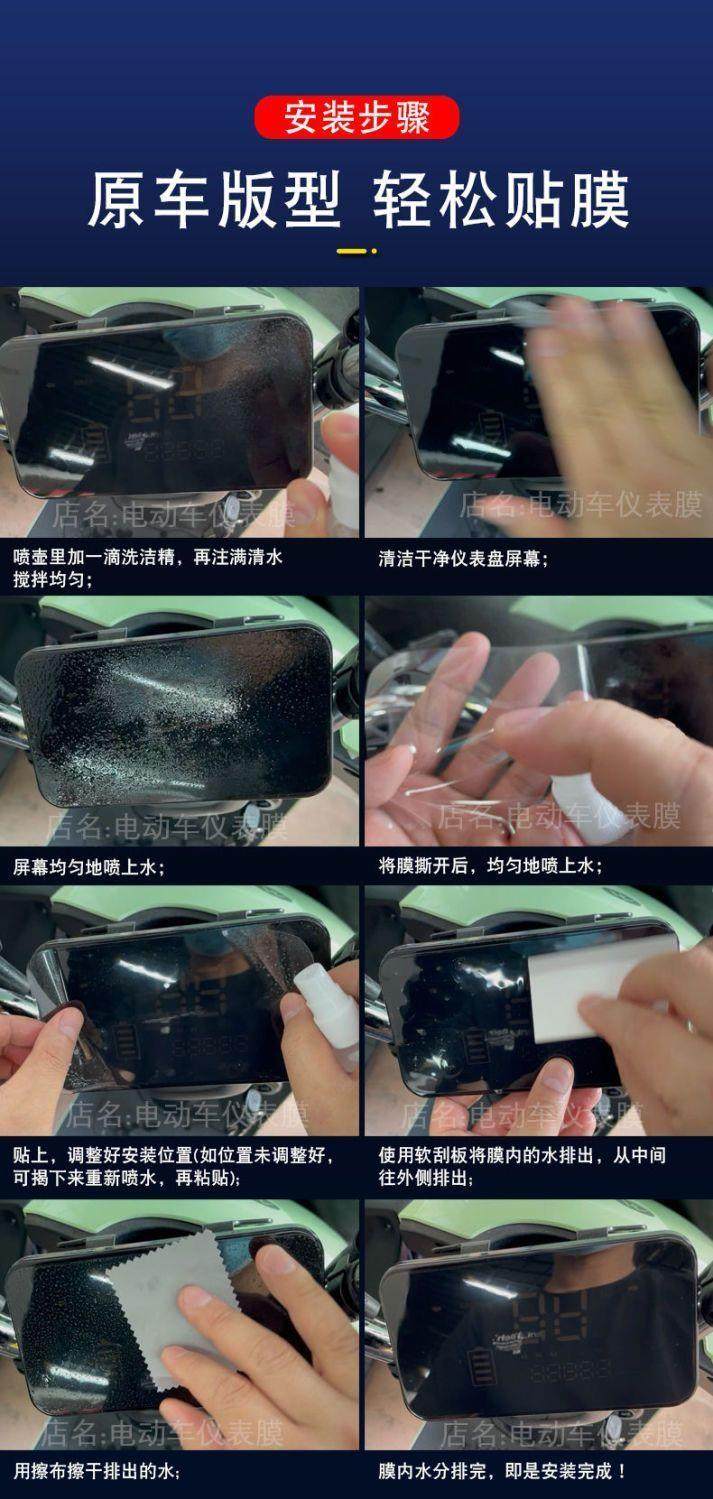 安装步骤

原车版型 轻松贴膜

店名:电动车仪表膜

喷壶里加一滴洗洁精，再注满清水搅拌均匀;

店名:电动车仪表膜

清洁干净仪表盘屏幕;

店名:电动车仪表膜

屏幕均匀地喷上水;

店名:电动车仪表膜

将膜撕开后，均匀地喷上水;

店名:电动车仪表膜

贴上，调整好安装位置(如位置未调整好，可揭下来重新喷水，再粘贴);

店名:电动车仪表膜

使用软刮板将膜内的水排出，从中间往外侧排出;

店名:电动车仪表膜

用擦布擦干排出的水;

店名:电动车仪表膜

膜内水分排完，即是安装完成！