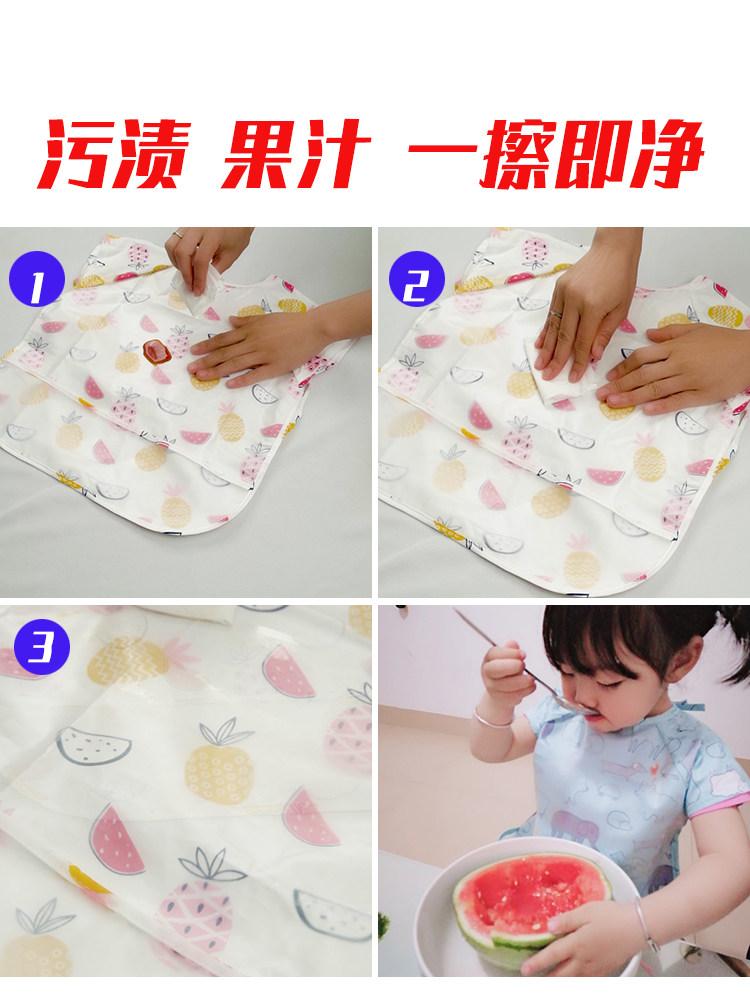 污渍 果汁 一擦即净

1

2

3