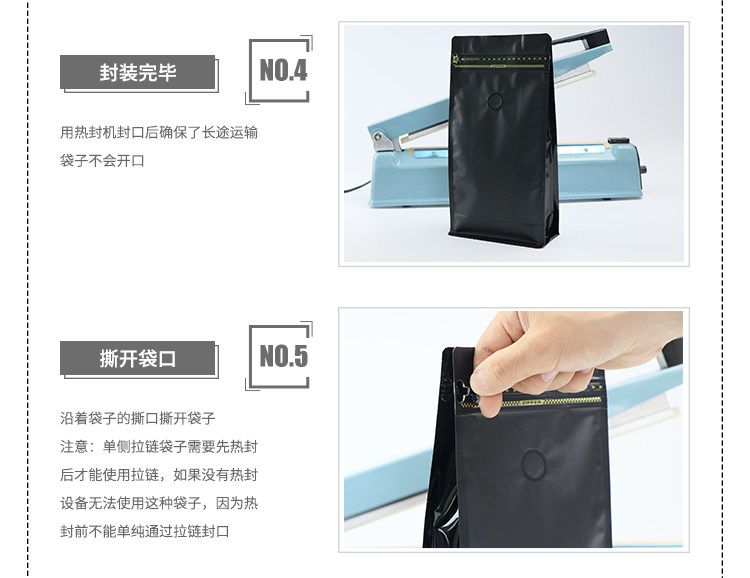 封装完毕

NO.4

用热封机封口后确保了长途运输袋子不会开口

撕开袋口

NO.5

沿着袋子的撕口撕开袋子

注意：单侧拉链袋子需要先热封后才能使用拉链，如果没有热封设备无法使用这种袋子，因为热封前不能单纯通过拉链封口