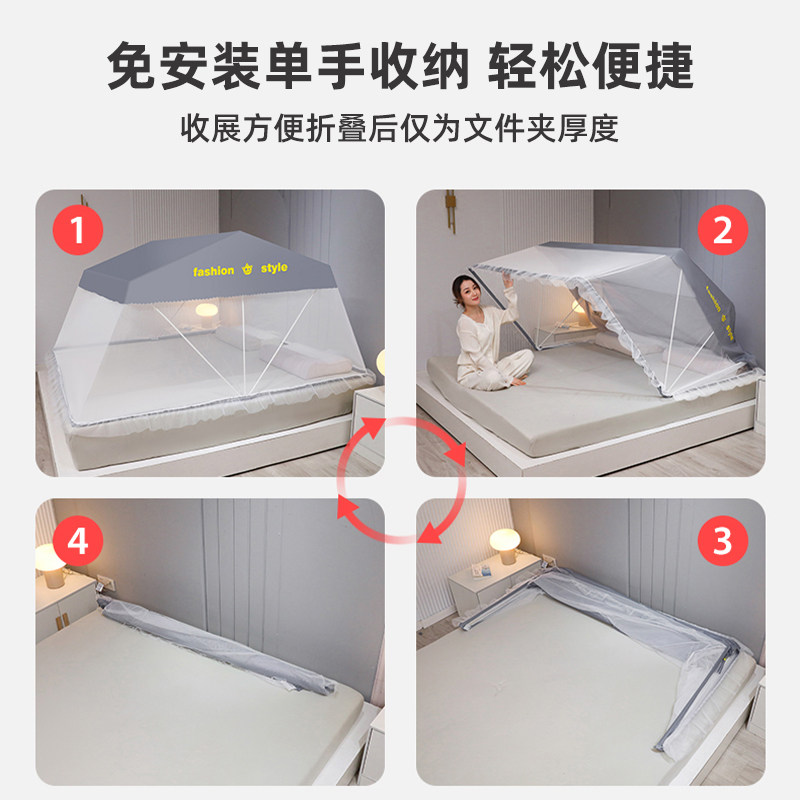 免安装单手收纳 轻松便捷

收展方便折叠后仅为文件夹厚度

1

fashion style

2

fashion style

4

3