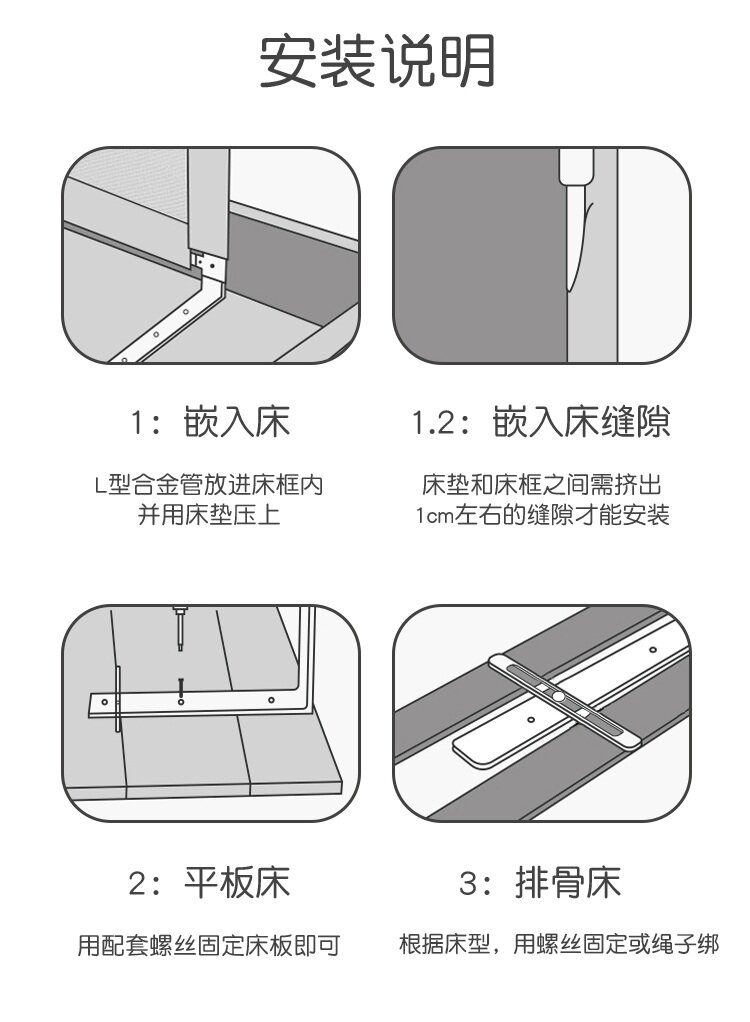 安装说明

1：嵌入床

L型合金管放进床框内
并用床垫压上

1.2：嵌入床缝隙

床垫和床框之间需挤出
1cm左右的缝隙才能安装

2：平板床

用配套螺丝固定床板即可

3：排骨床

根据床型，用螺丝固定或绳子绑