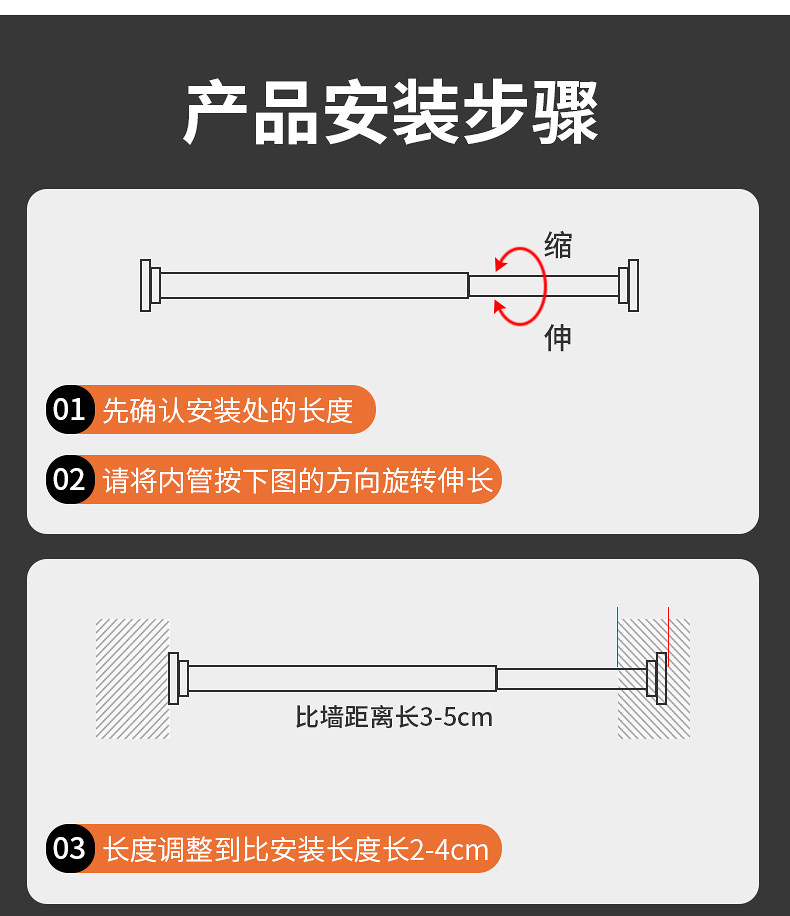 产品安装步骤

缩

伸

01 先确认安装处的长度

02 请将内管按下图的方向旋转伸长

比墙距离长3-5cm

03 长度调整到比安装长度长2-4cm