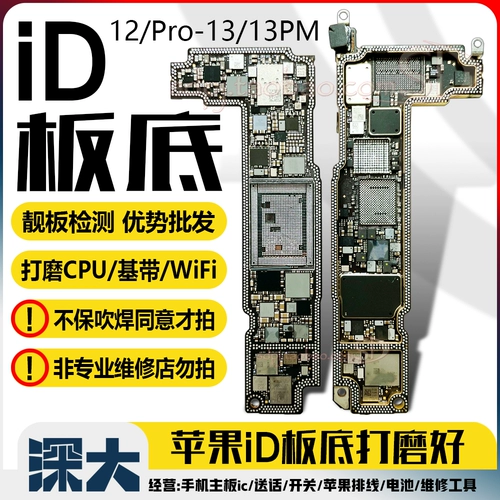 iD
板底
12/Pro-13/13PM

靓板检测 优势批发

打磨CPU/基带/WiFi

! 不保吹焊同意才拍

! 非专业维修店勿拍

深大

苹果iD板底打磨好

经营:手机主板ic/送话/开关/苹果排线/电池/维修工具