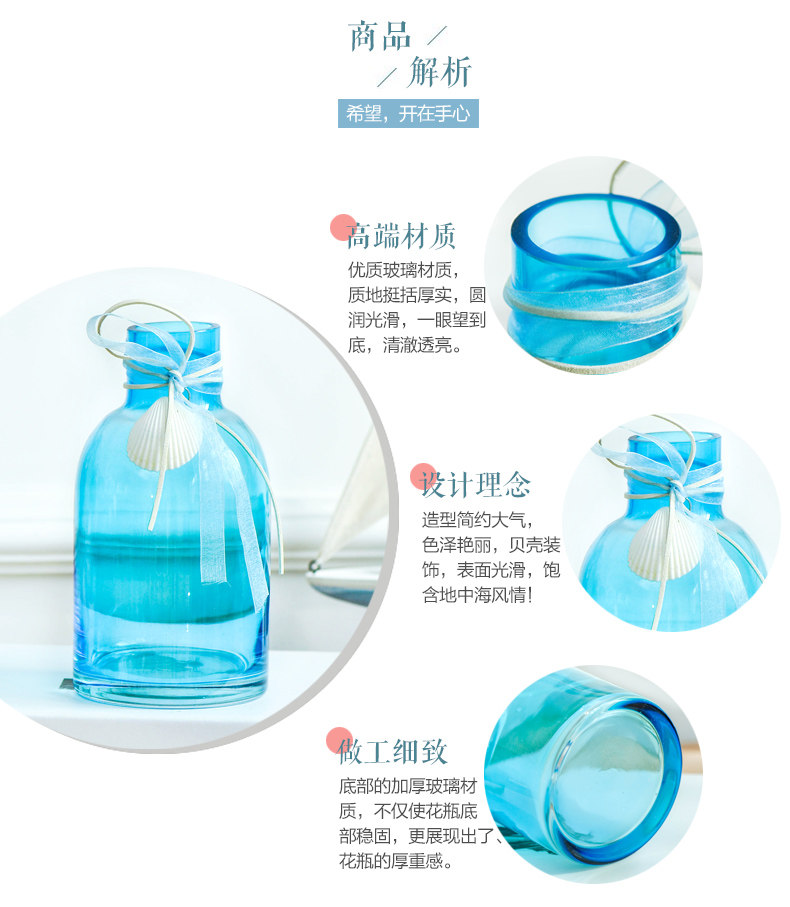 商品 /
/ 解析

希望，开在手心

高端材质

优质玻璃材质，质地挺括厚实，圆润光滑，一眼望到底，清澈透亮。

设计理念

造型简约大气，色泽艳丽，贝壳装饰，表面光滑，饱含地中海风情!

做工细致

底部的加厚玻璃材质，不仅使花瓶底部稳固，更展现出了花瓶的厚重感。