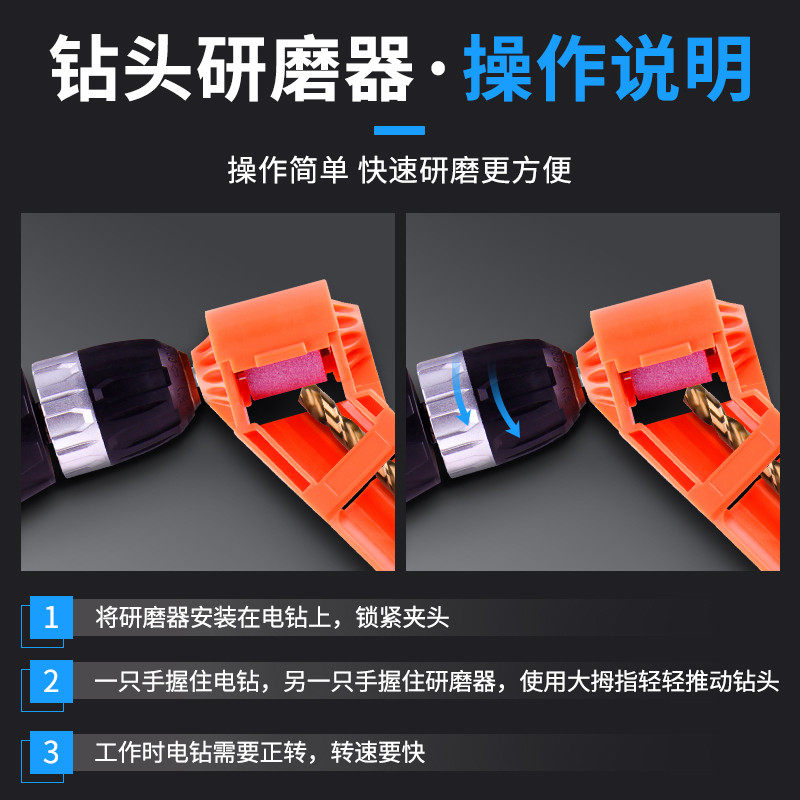 钻头研磨器·操作说明

操作简单 快速研磨更方便

1 将研磨器安装在电钻上，锁紧夹头

2 一只手握住电钻，另一只手握住研磨器，使用大拇指轻轻推动钻头

3 工作时电钻需要正转，转速要快