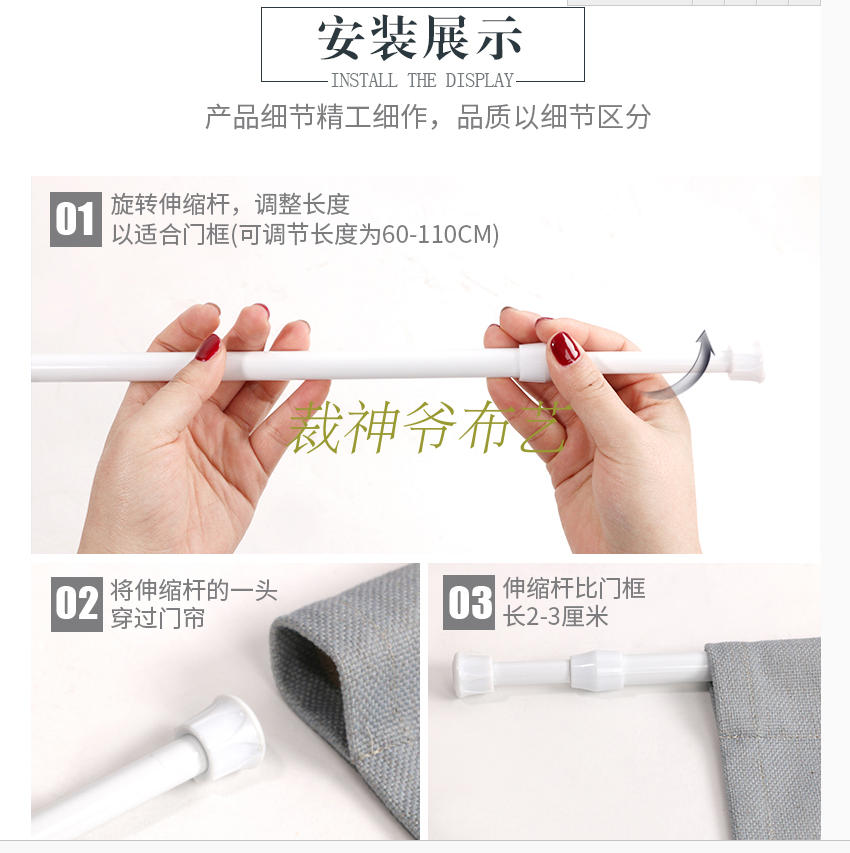 安装展示
INSTALL THE DISPLAY

产品细节精工细作，品质以细节区分

01 旋转伸缩杆，调整长度
以适合门框(可调节长度为60-110CM)

裁神爷布艺

02 将伸缩杆的一头
穿过门帘

03 伸缩杆比门框
长2-3厘米