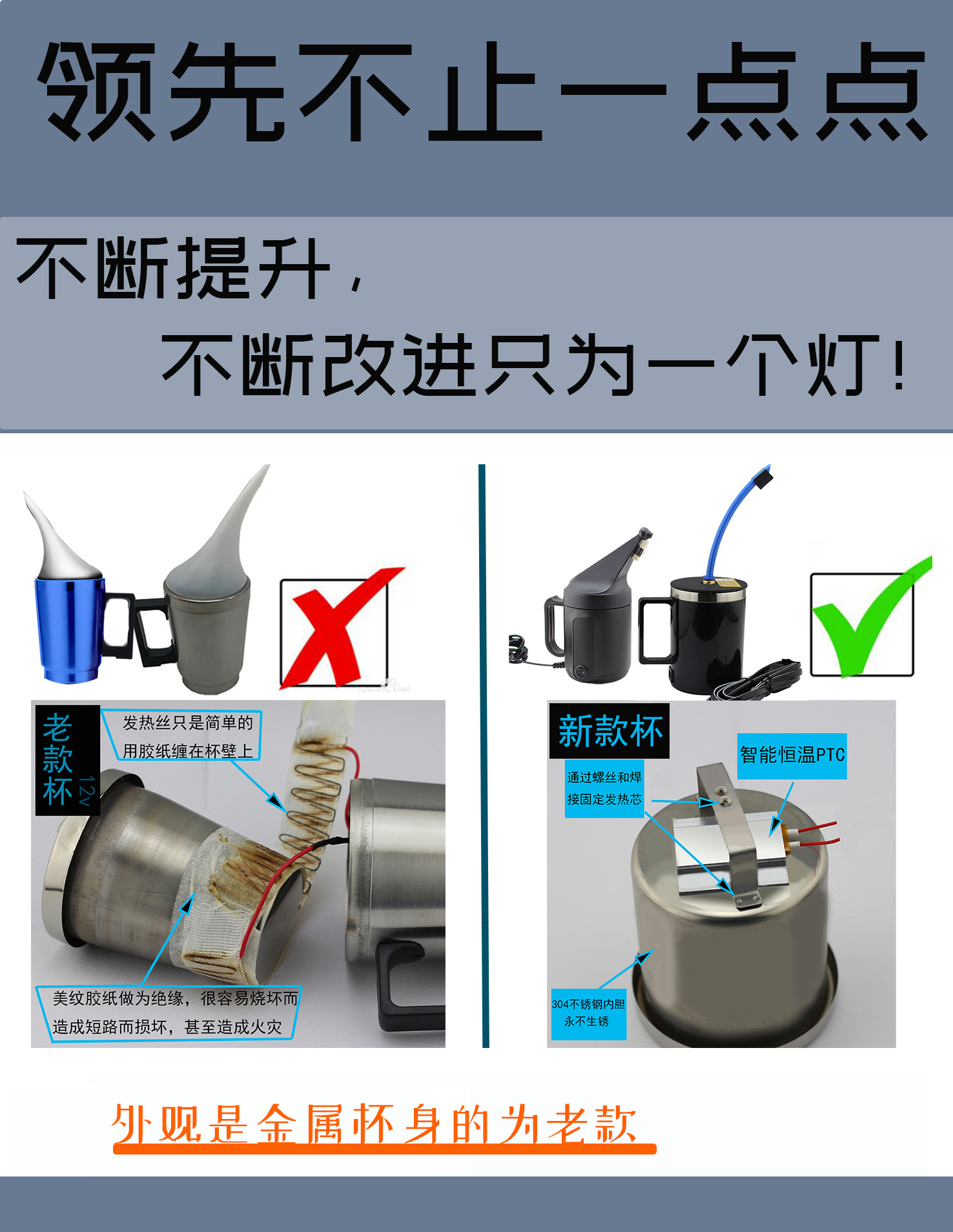 领先不止一点点

不断提升，
不断改进只为一个灯!

老款杯 12v

发热丝只是简单的用胶纸缠在杯壁上

美纹胶纸做为绝缘，很容易烧坏而造成短路而损坏，甚至造成火灾

新款杯

智能恒温PTC

通过螺丝和焊接固定发热芯

304不锈钢内胆永不生锈

外观是金属杯身的为老款