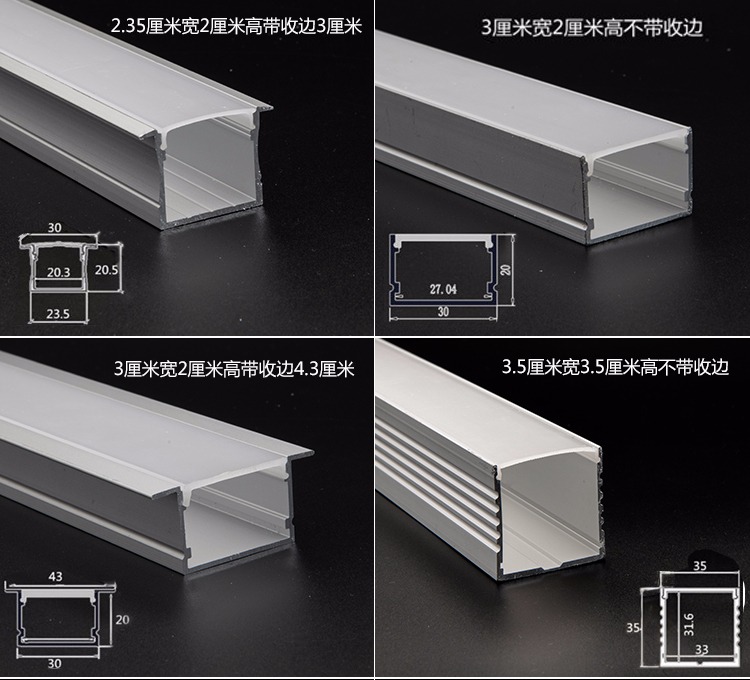 2.35厘米宽2厘米高带收边3厘米

30
20.3
20.5
23.5

3厘米宽2厘米高不带收边

27.04
20
30

3厘米宽2厘米高带收边4.3厘米

43
20
30

3.5厘米宽3.5厘米高不带收边

35
35
31.6
33