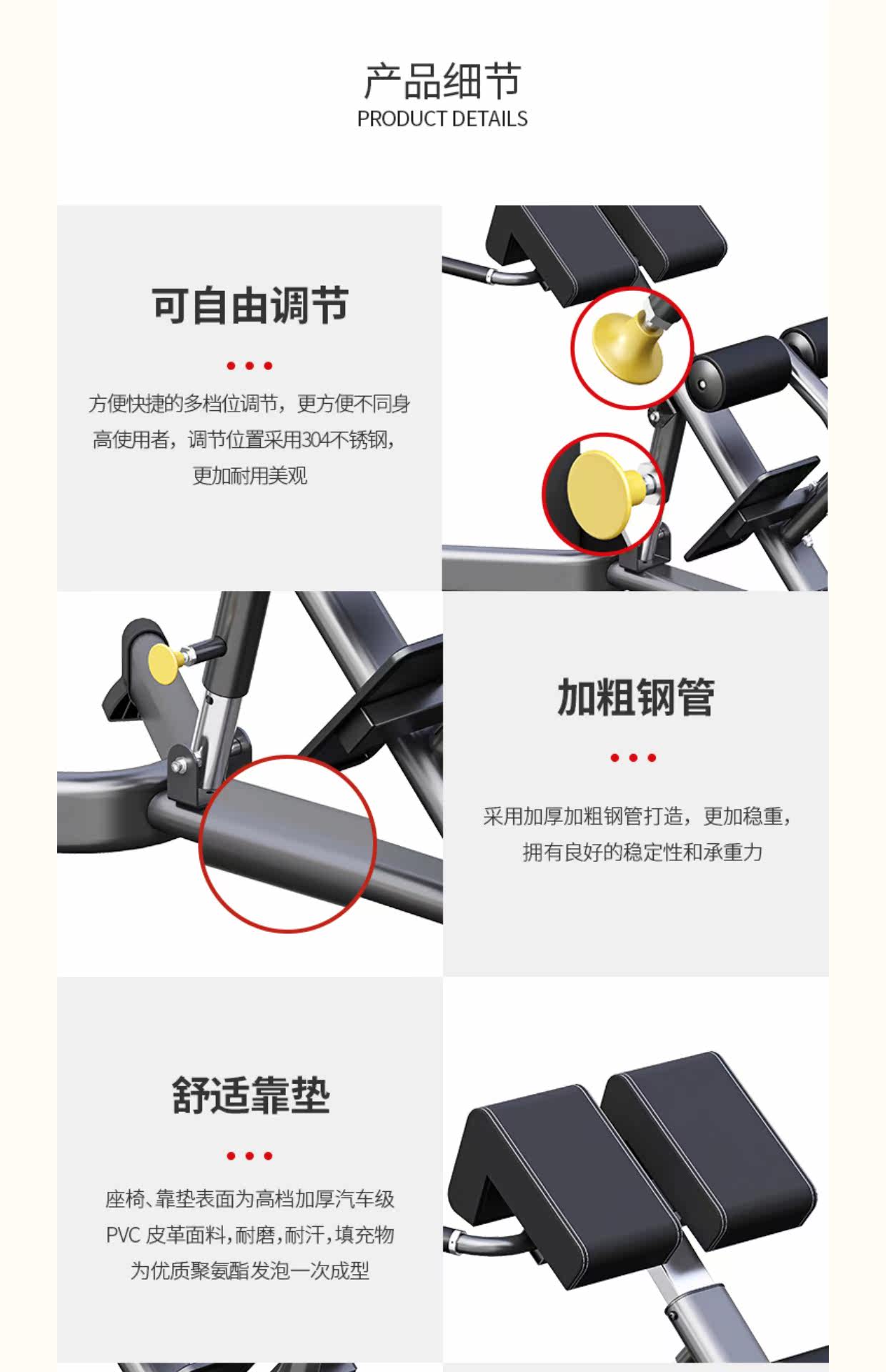 产品细节
PRODUCT DETAILS

可自由调节

方便快捷的多档位调节，更方便不同身高使用者，调节位置采用304不锈钢，更加耐用美观

加粗钢管

采用加厚加粗钢管打造，更加稳重，拥有良好的稳定性和承重力

舒适靠垫

座椅、靠垫表面为高档加厚汽车级PVC 皮革面料，耐磨，耐汗，填充物为优质聚氨酯发泡一次成型