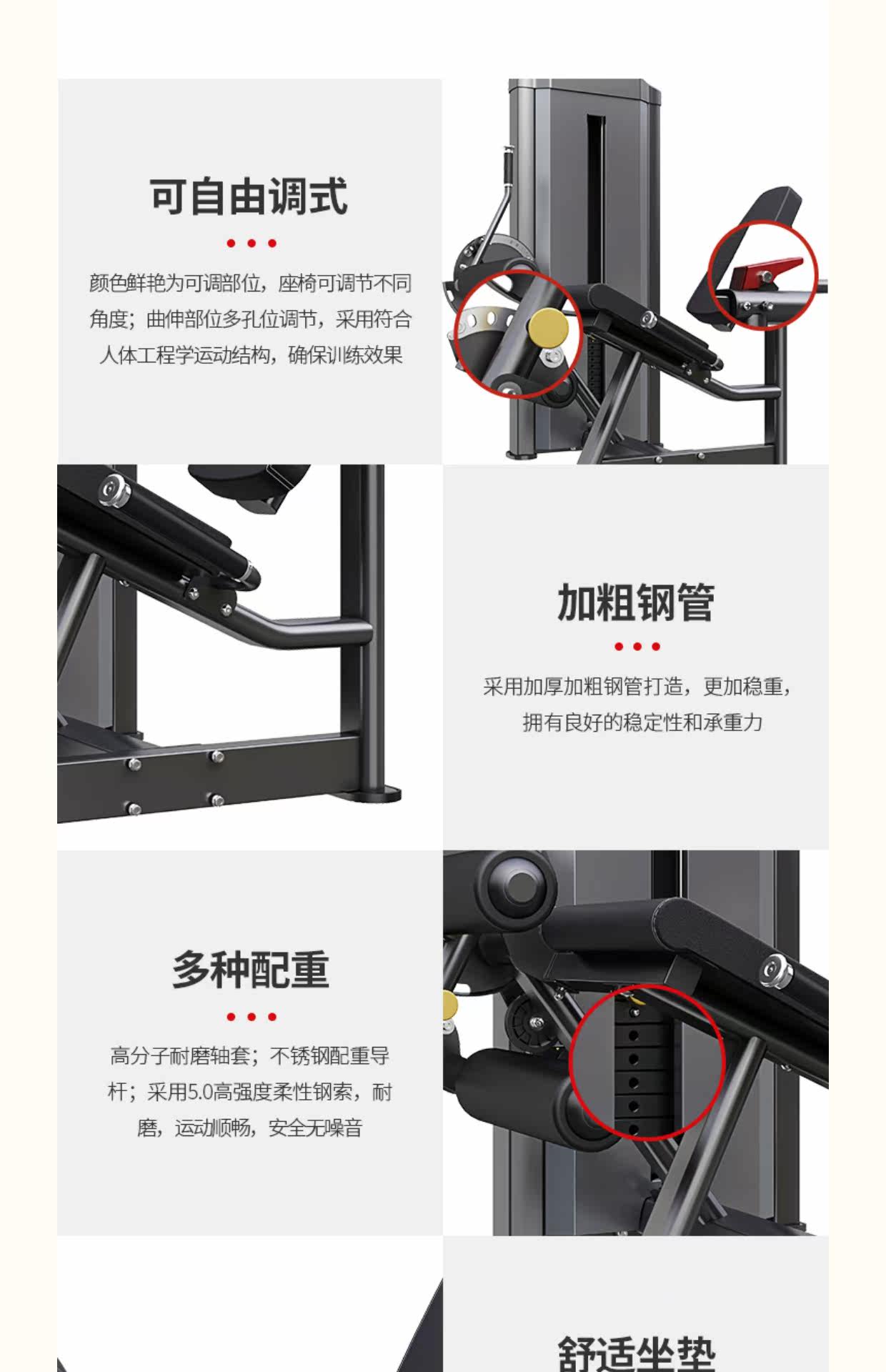 可自由调式

颜色鲜艳为可调部位，座椅可调节不同角度；曲伸部位多孔位调节，采用符合人体工程学运动结构，确保训练效果

加粗钢管

采用加厚加粗钢管打造，更加稳重，拥有良好的稳定性和承重力

多种配重

高分子耐磨轴套；不锈钢配重导杆；采用5.0高强度柔性钢索，耐磨，运动顺畅，安全无噪音

舒适坐垫