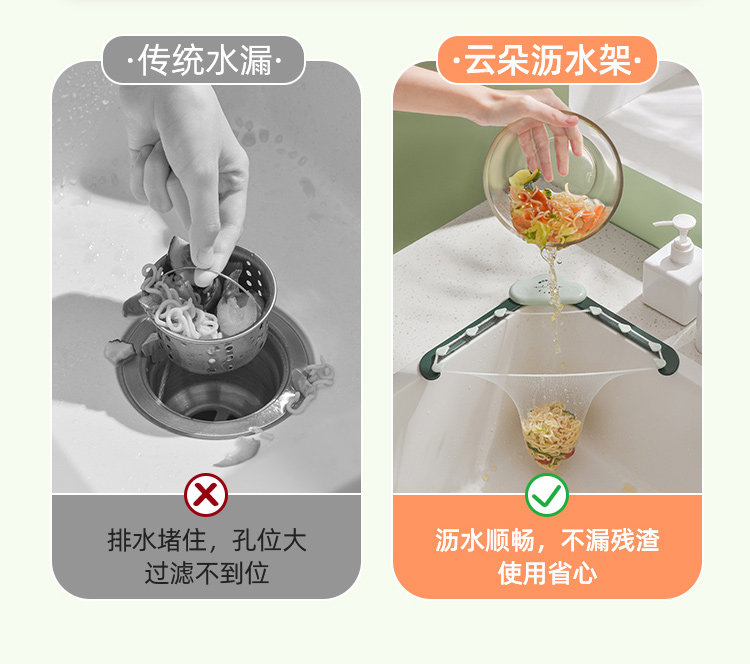 ·传统水漏·

排水堵住，孔位大
过滤不到位

·云朵沥水架·

沥水顺畅，不漏残渣
使用省心