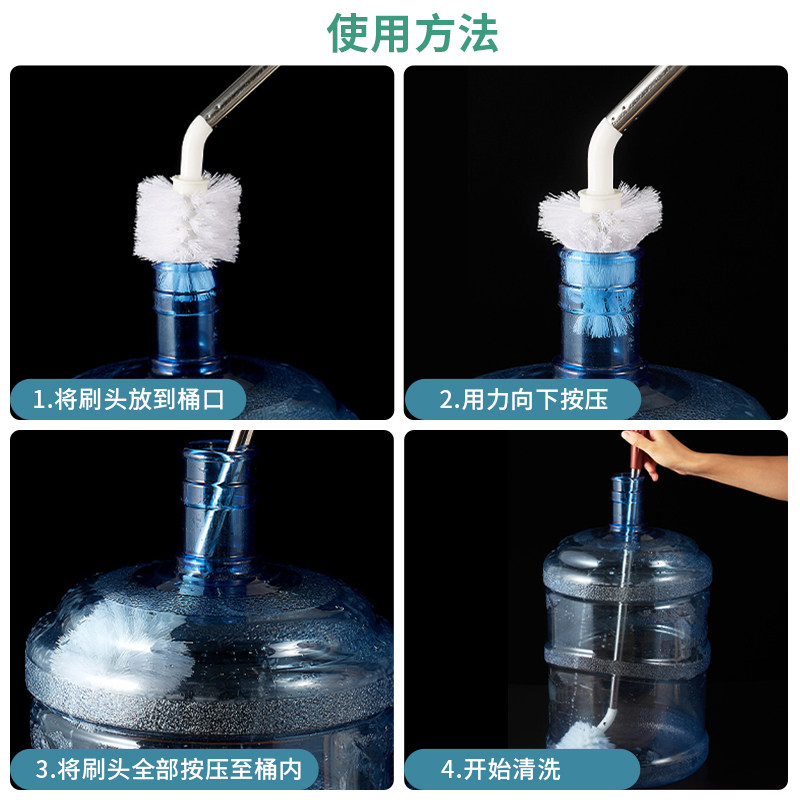 使用方法

1.将刷头放到桶口

2.用力向下按压

3.将刷头全部按压至桶内

4.开始清洗