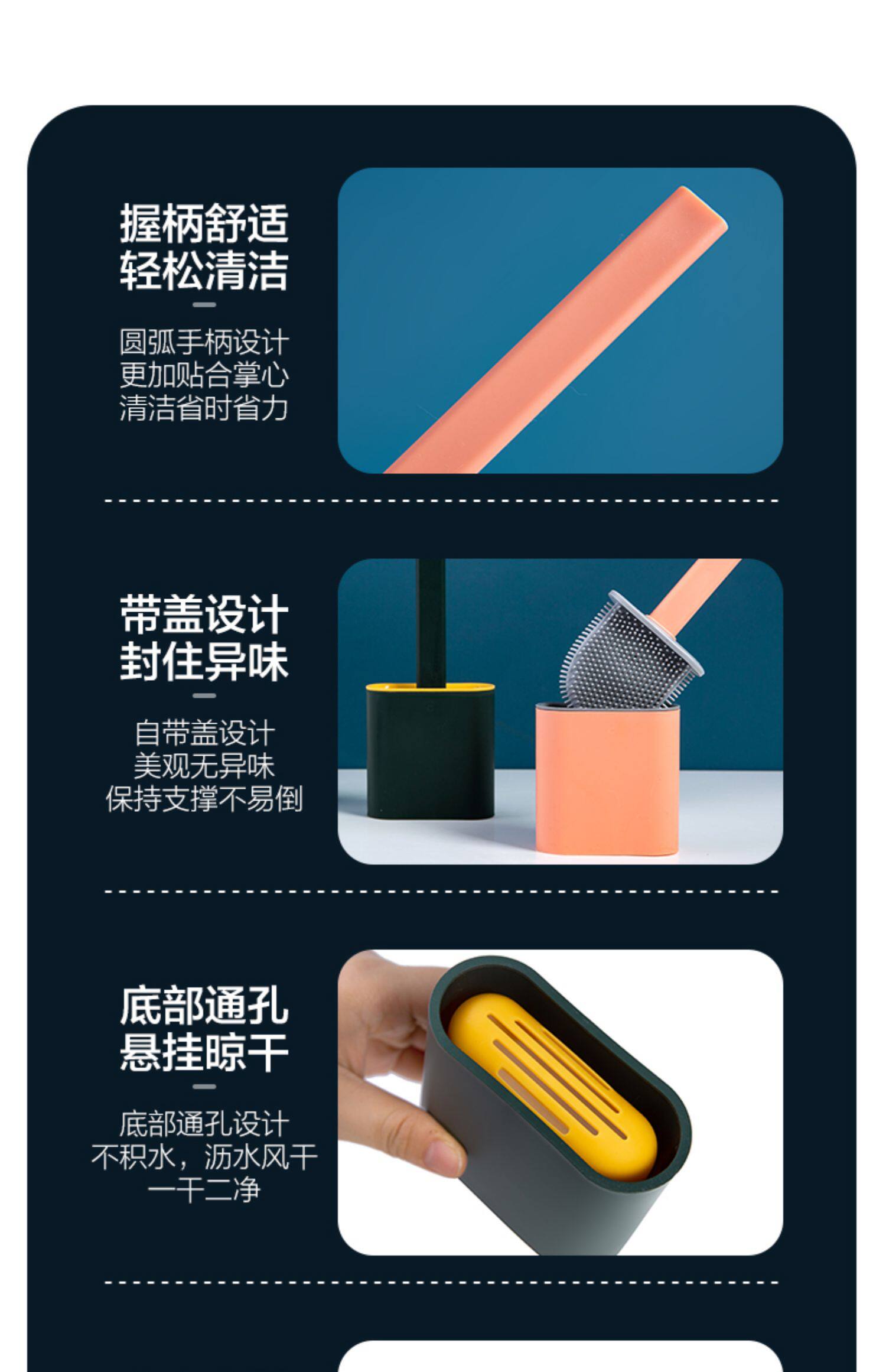 握柄舒适
轻松清洁

圆弧手柄设计
更加贴合掌心
清洁省时省力

带盖设计
封住异味

自带盖设计
美观无异味
保持支撑不易倒

底部通孔
悬挂晾干

底部通孔设计
不积水，沥水风干
一干二净