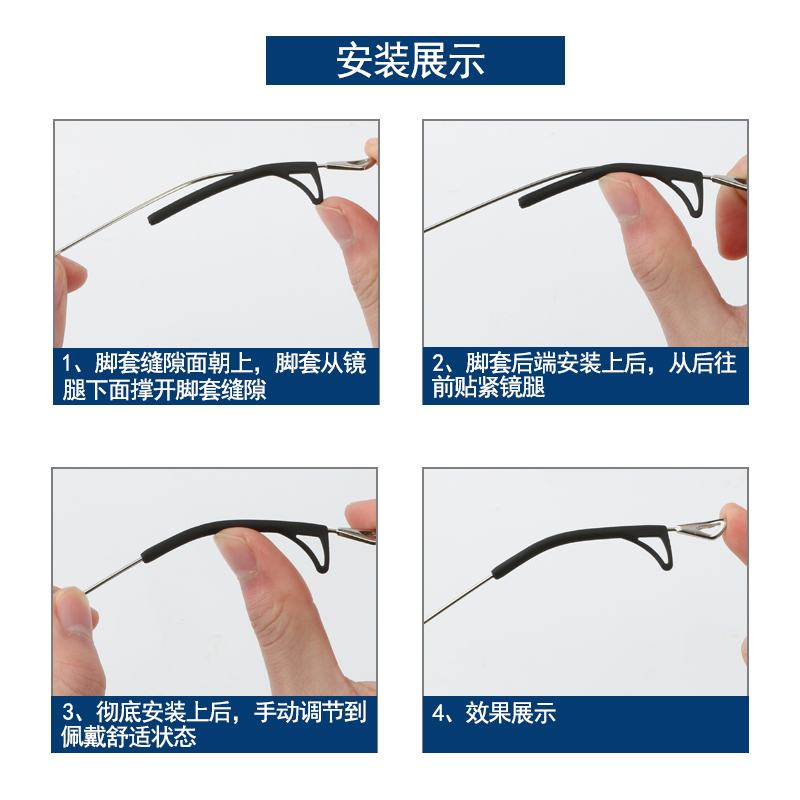 安装展示

1、脚套缝隙面朝上，脚套从镜腿下面撑开脚套缝隙

2、脚套后端安装上后，从后往前贴紧镜腿

3、彻底安装上后，手动调节到佩戴舒适状态

4、效果展示